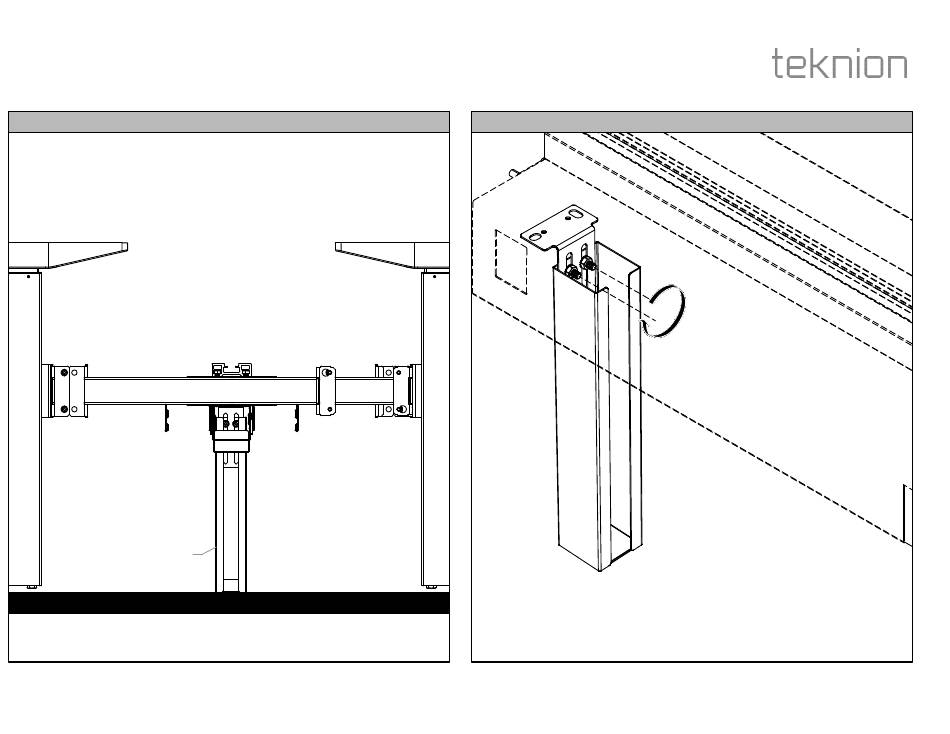 teknion