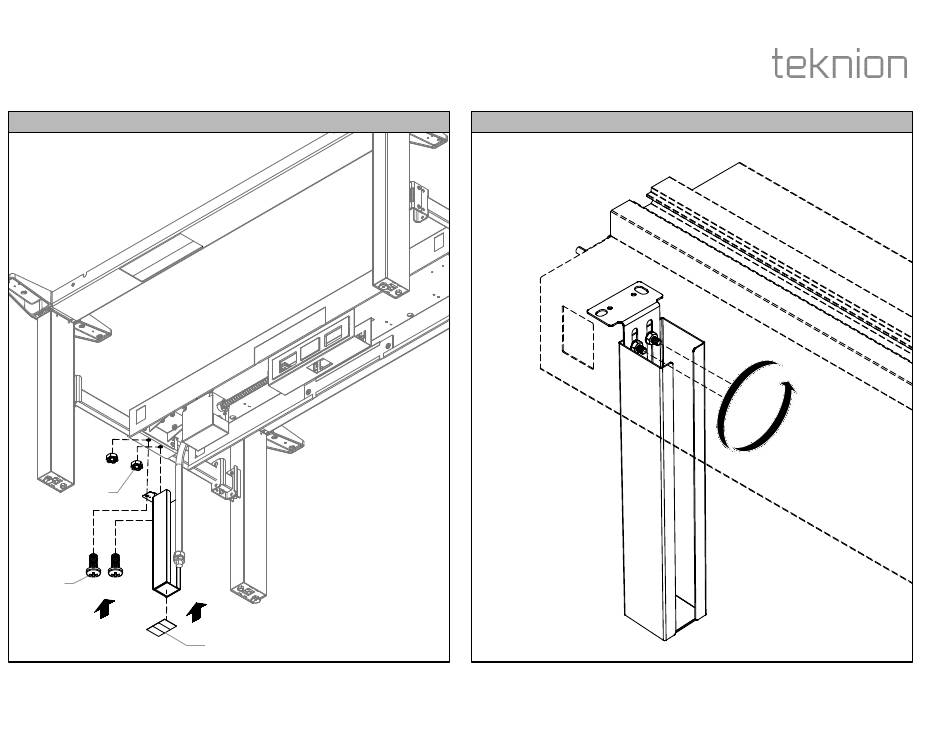 teknion