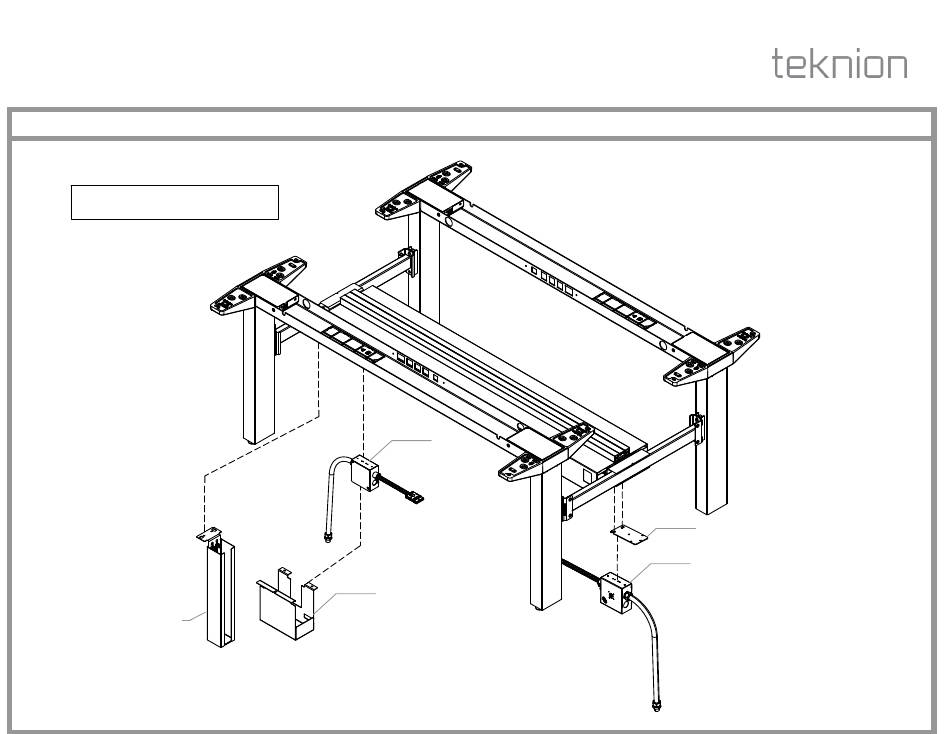 teknion