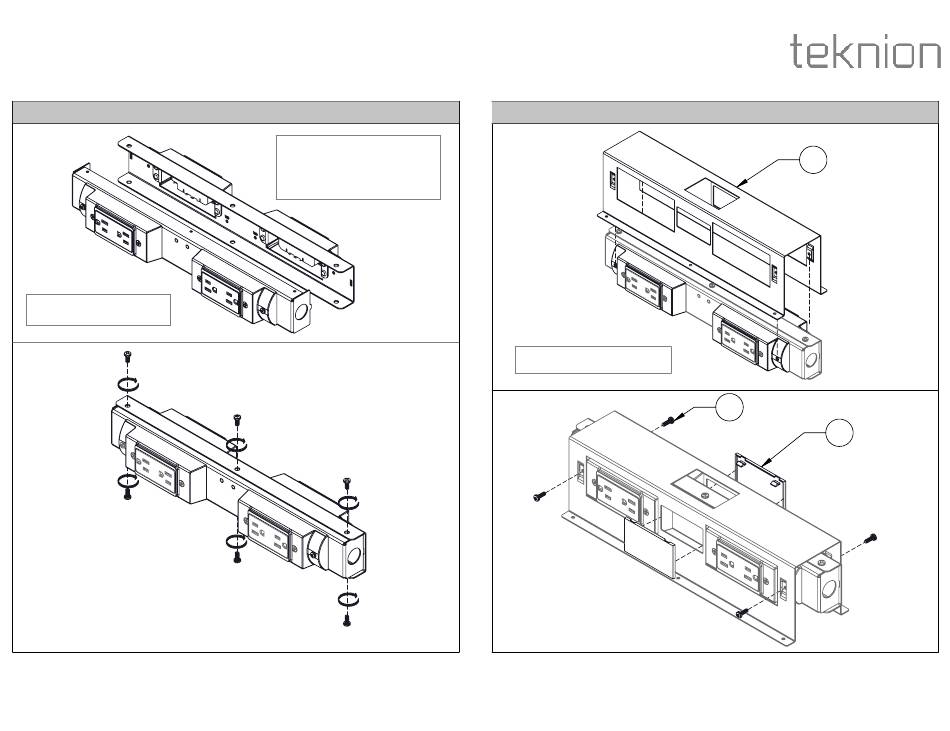 teknion