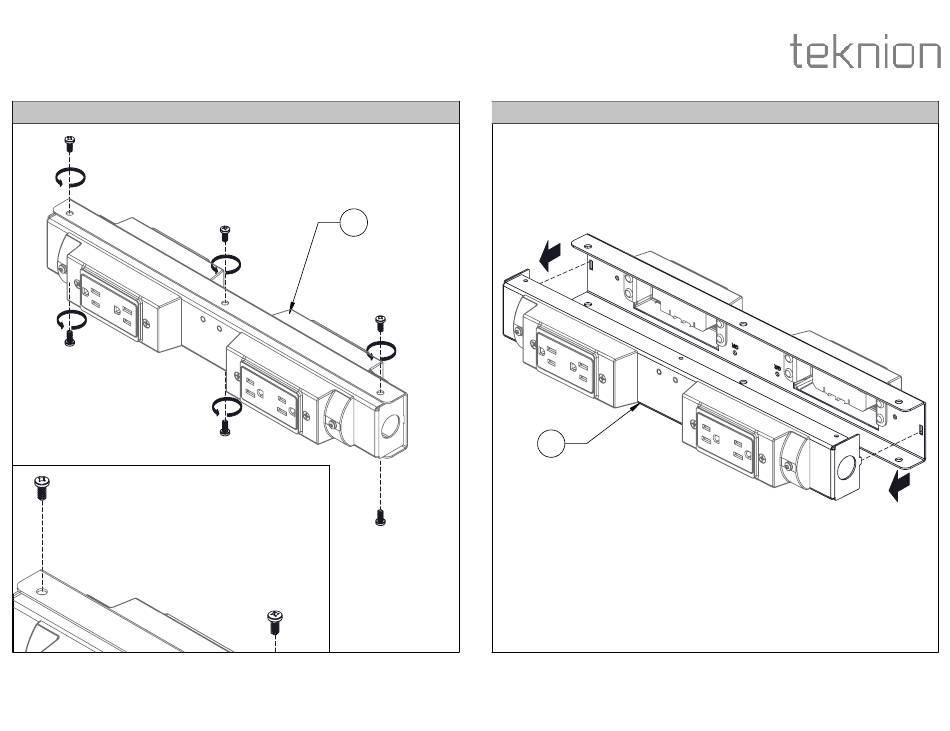 teknion