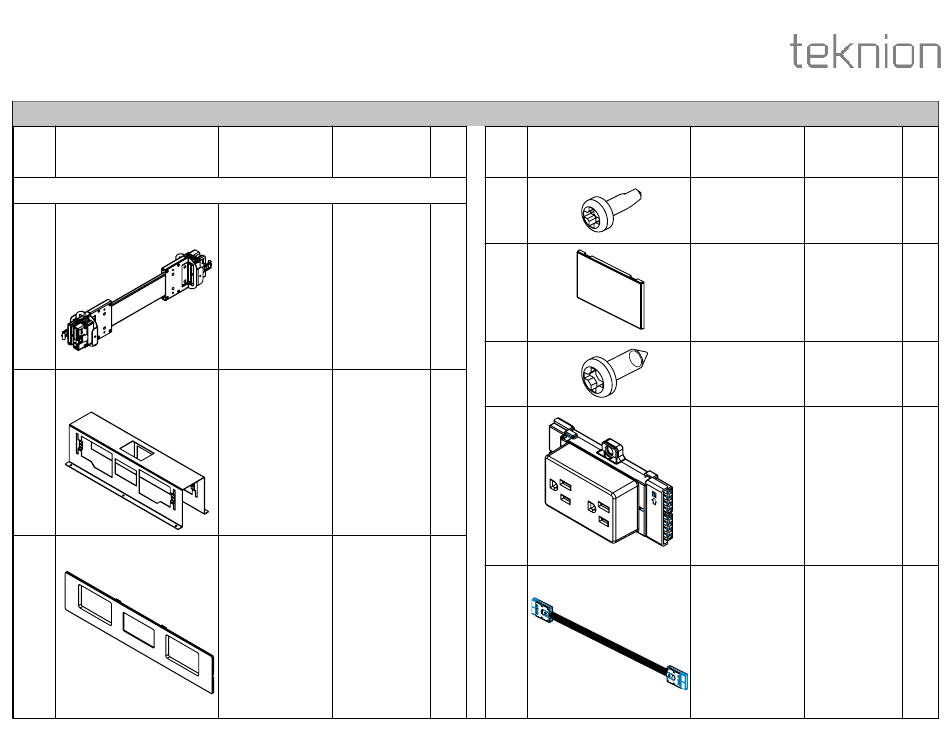 teknion