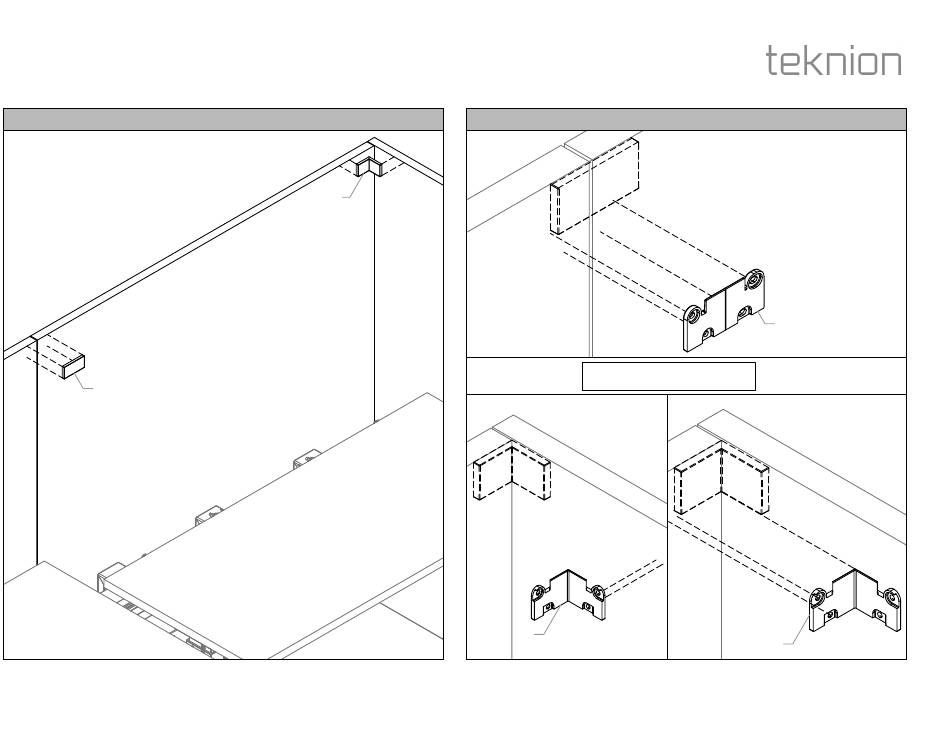 teknion