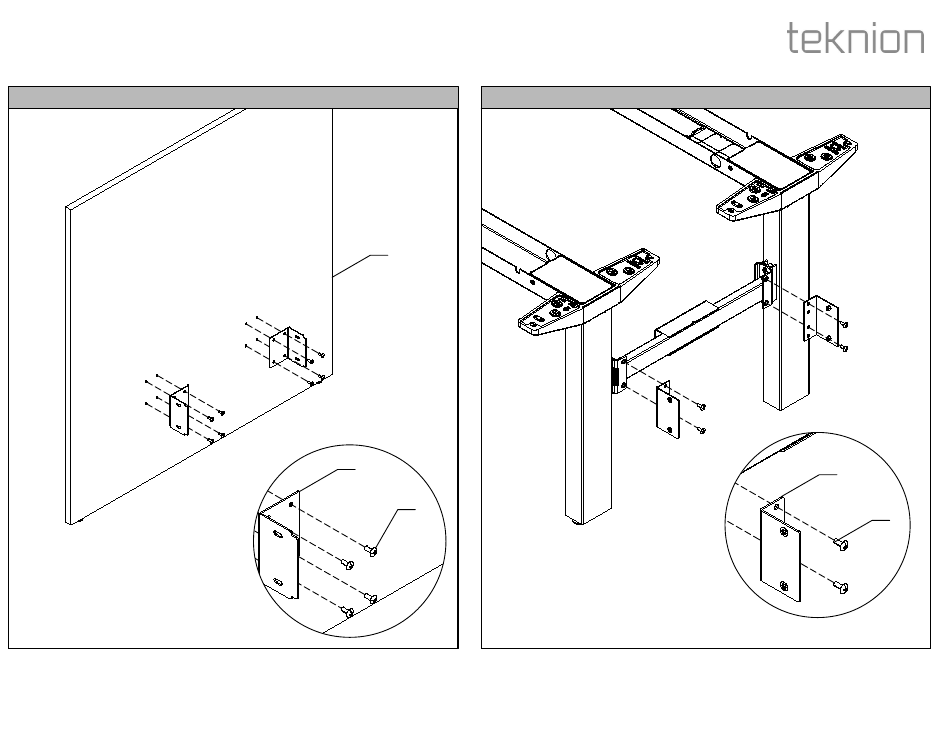 teknion