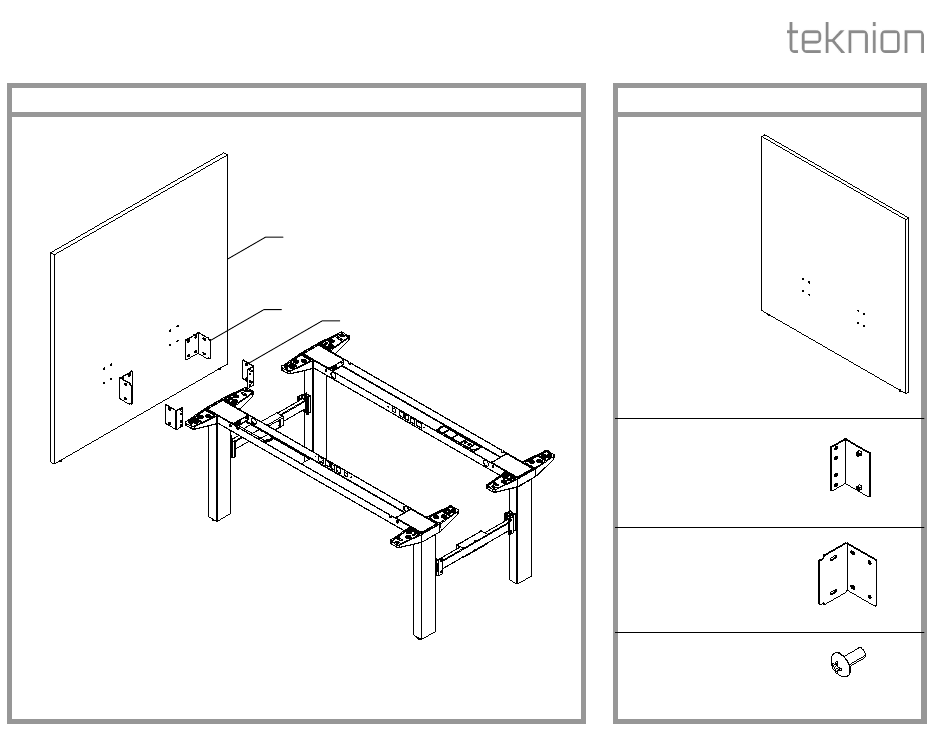 teknion