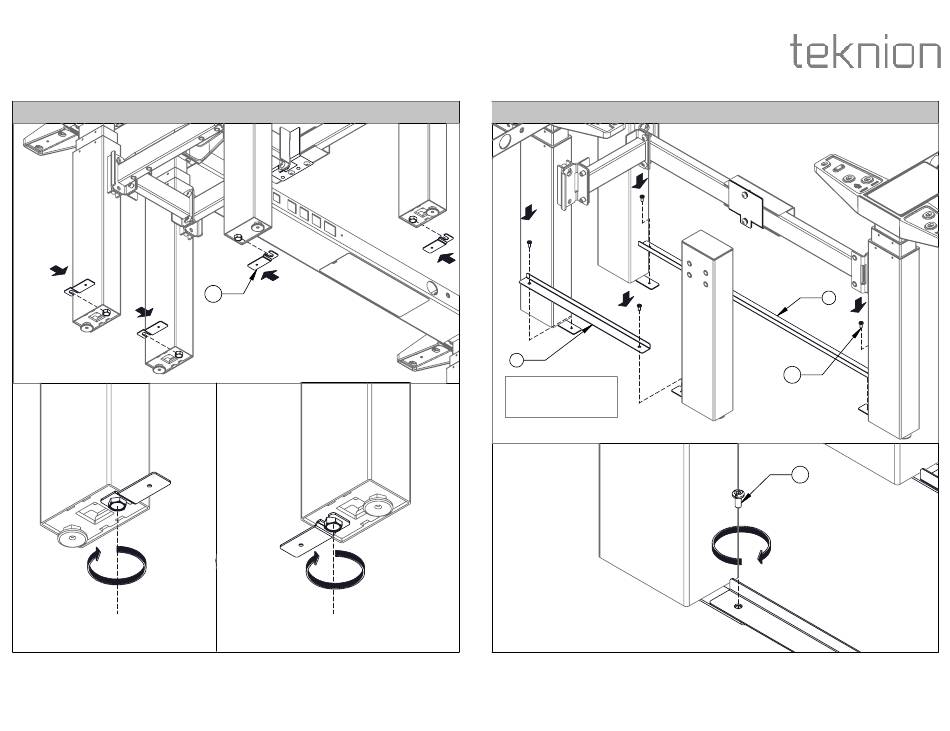 teknion