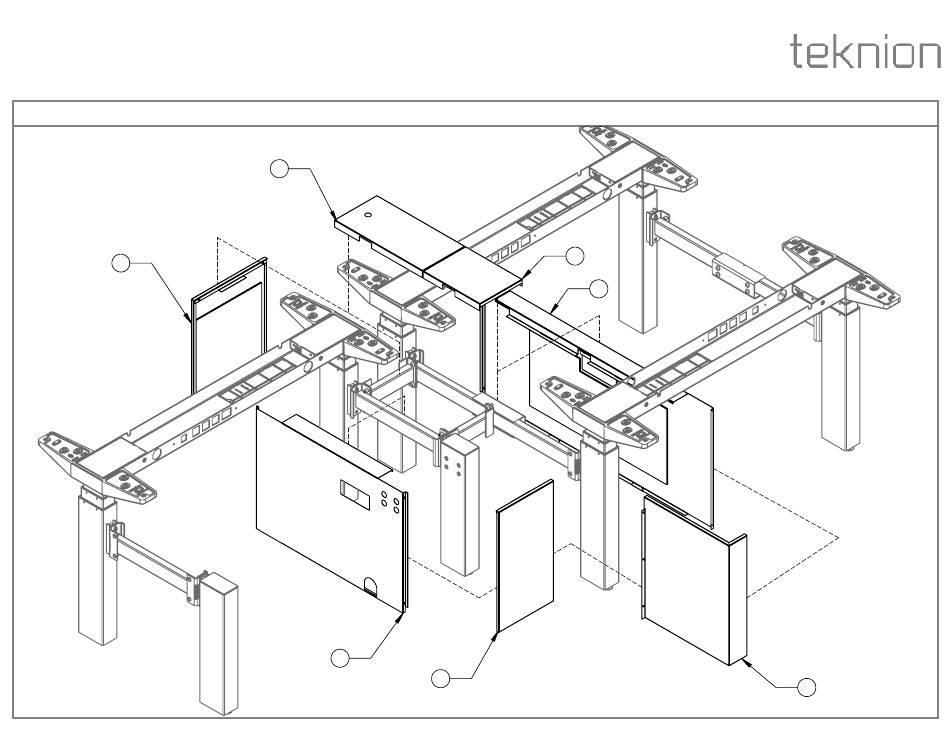 teknion