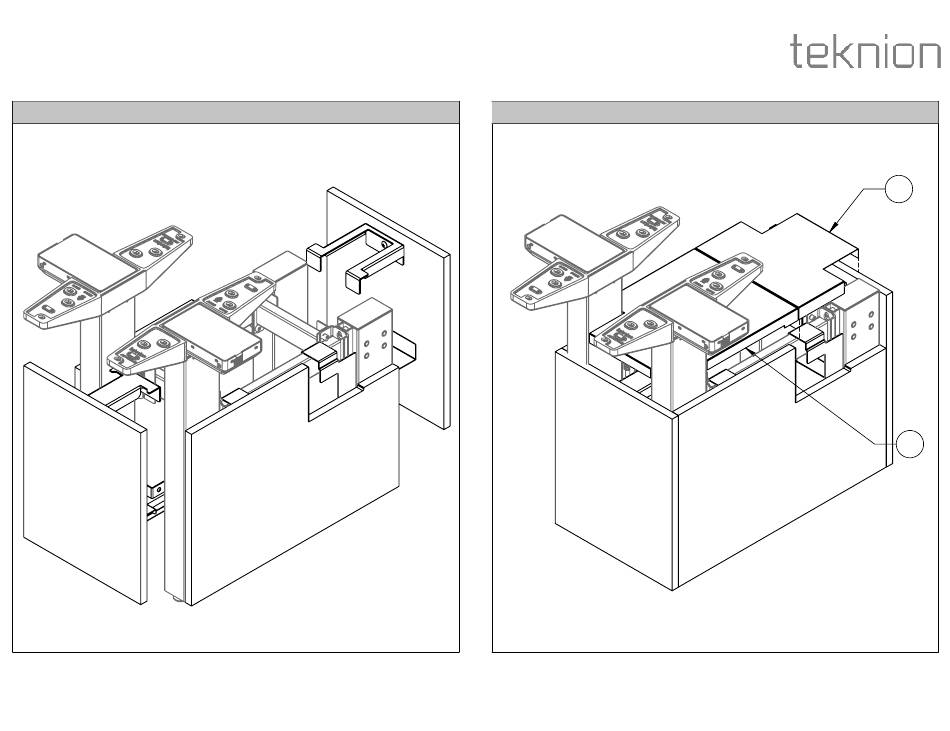 teknion