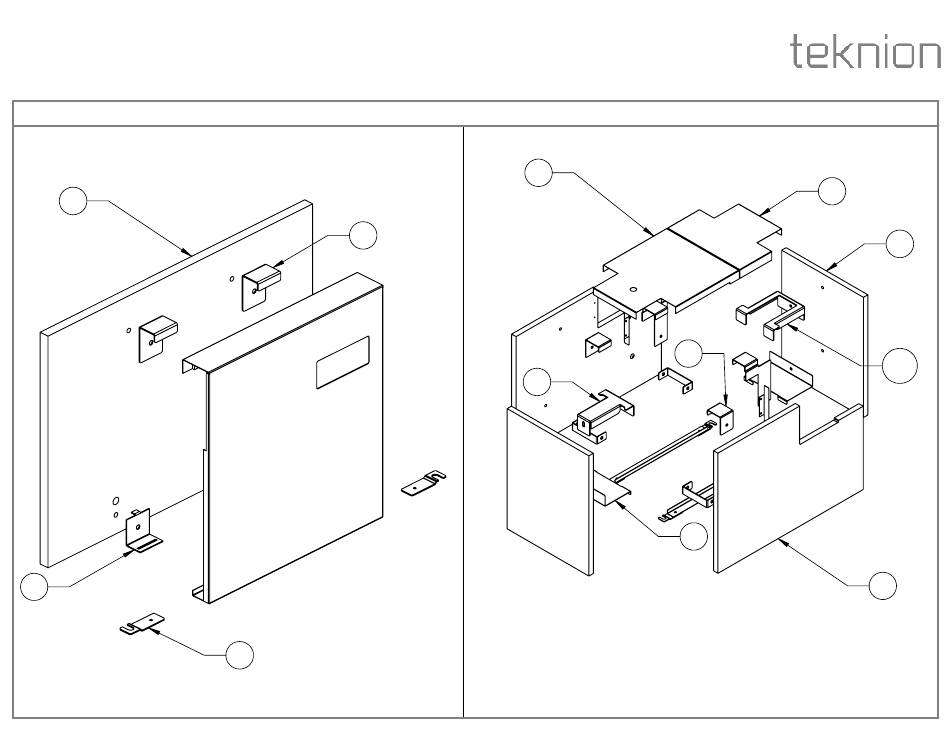 teknion