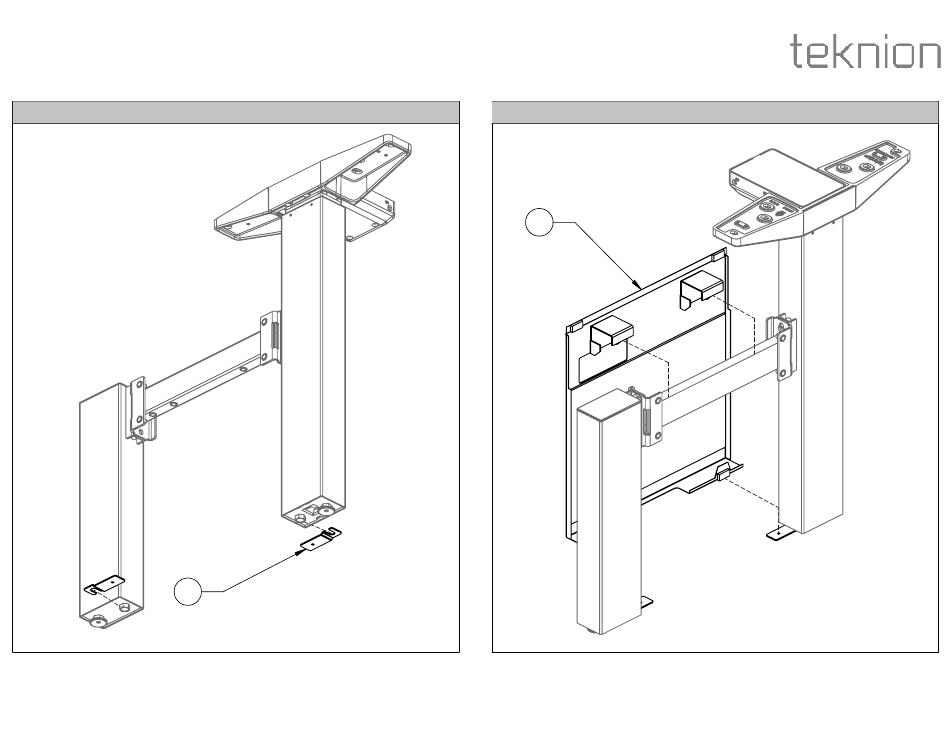 teknion