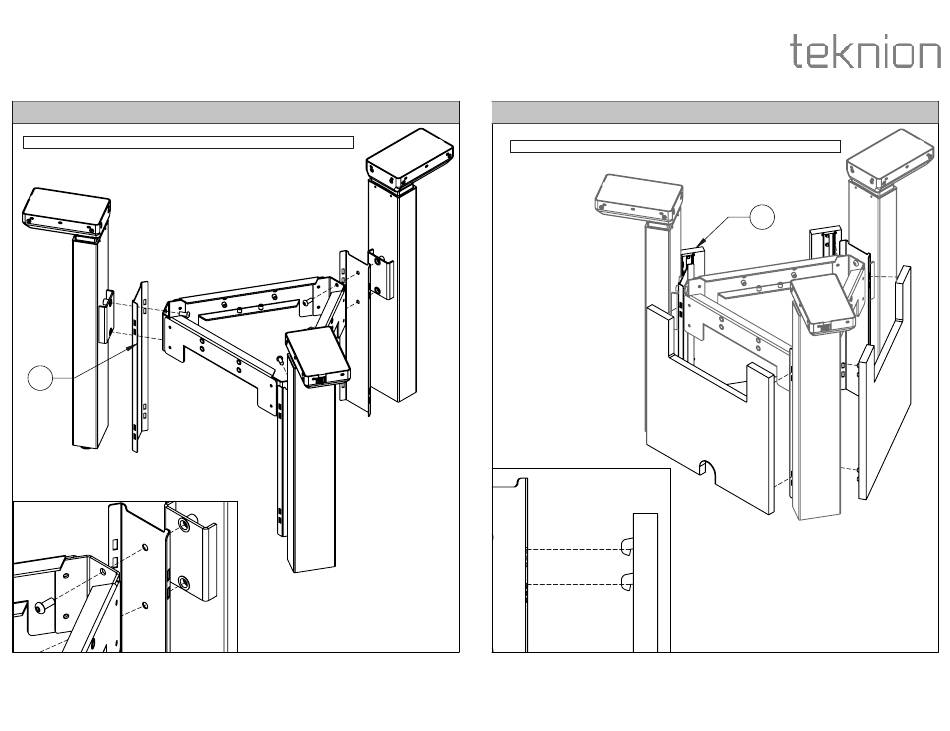 teknion