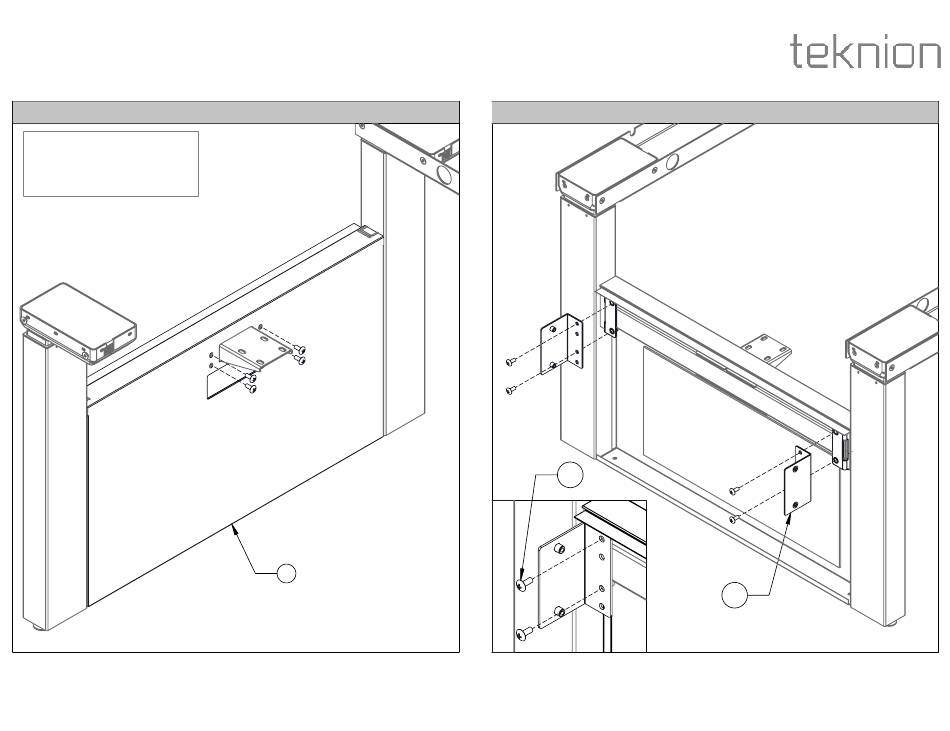 teknion