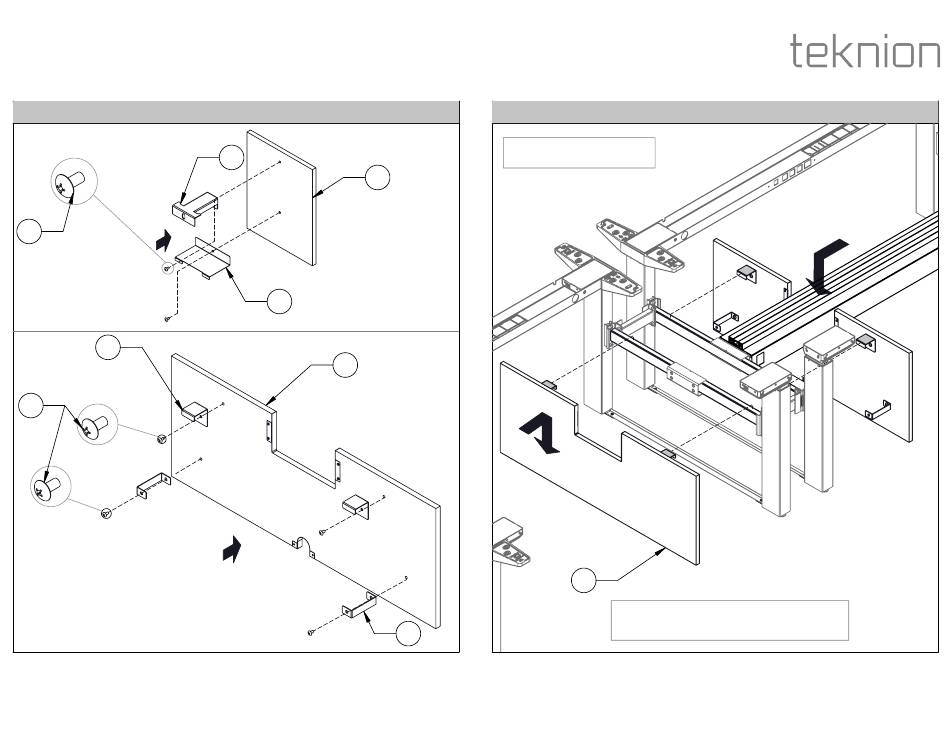 teknion