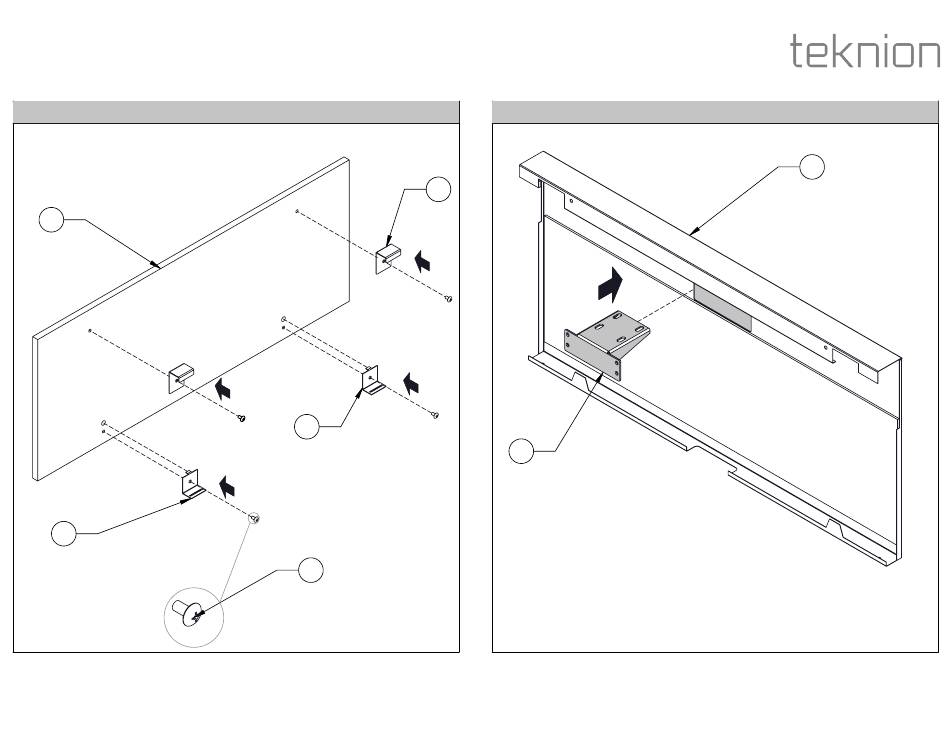 teknion