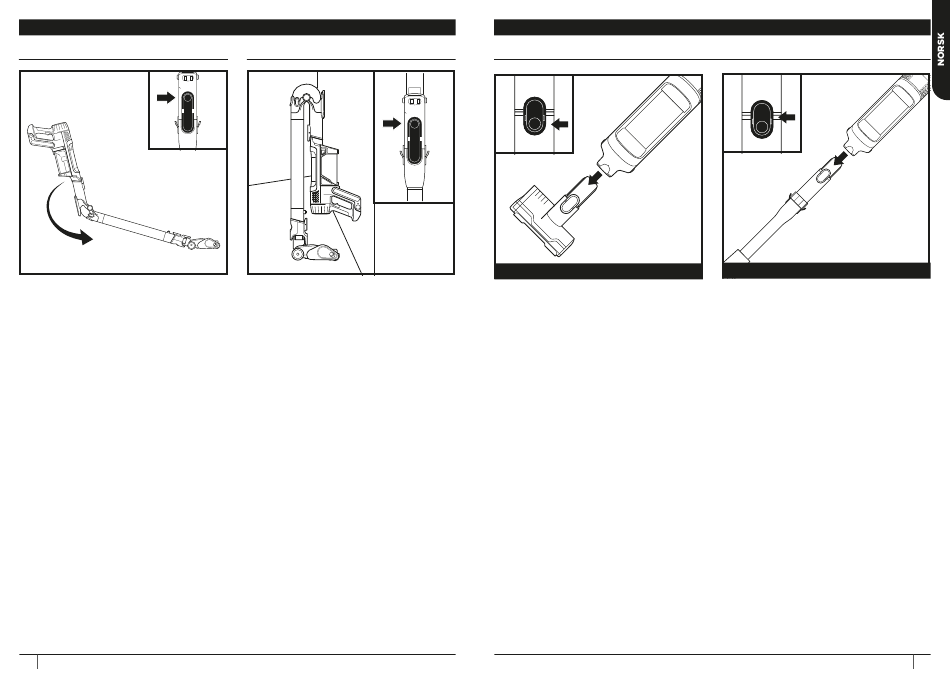 NORSK