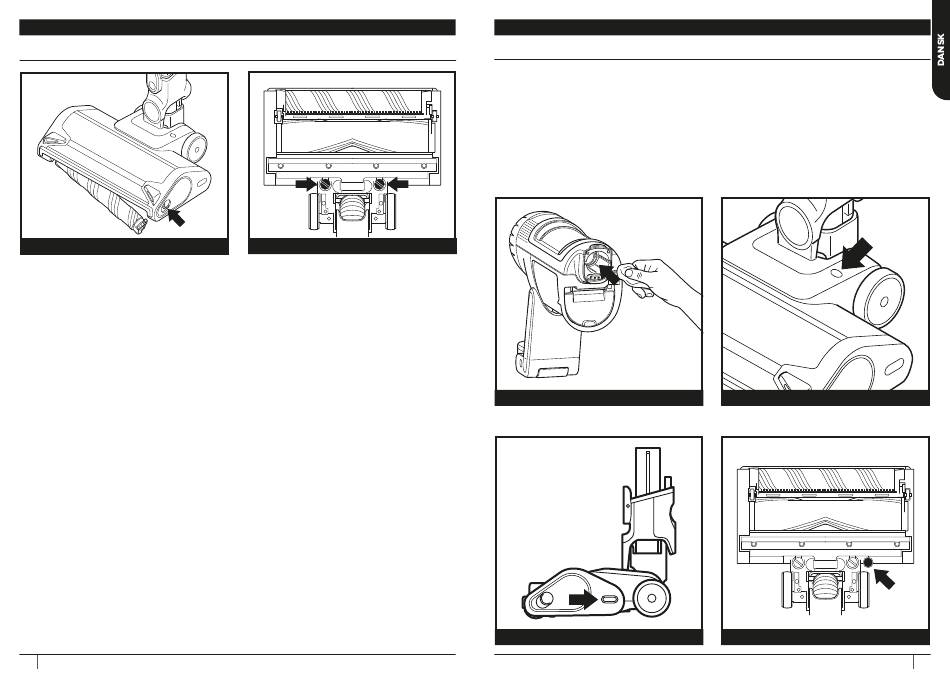 DANSK