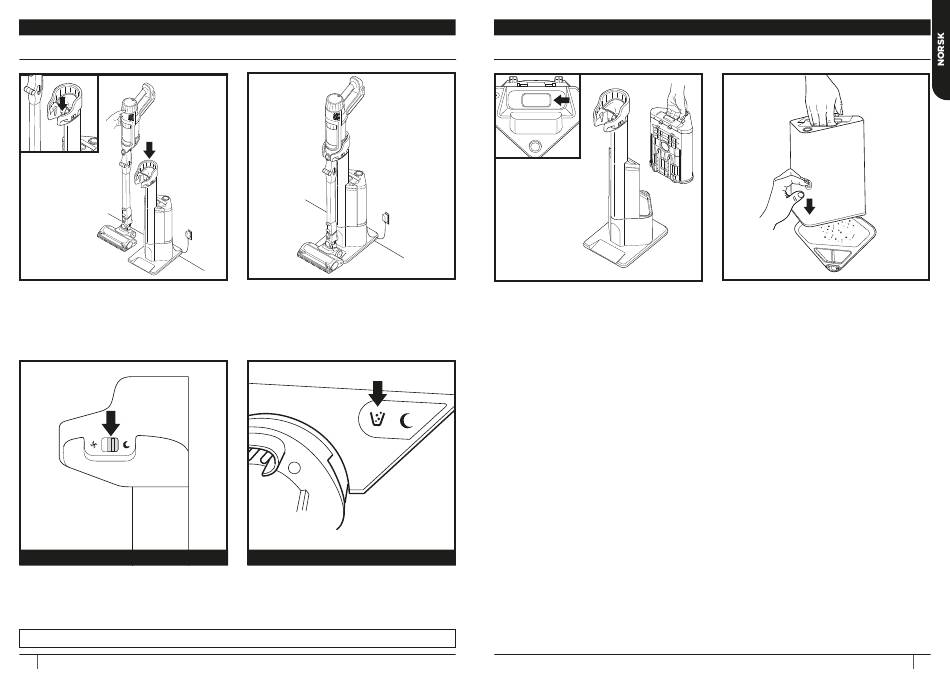 NORSK