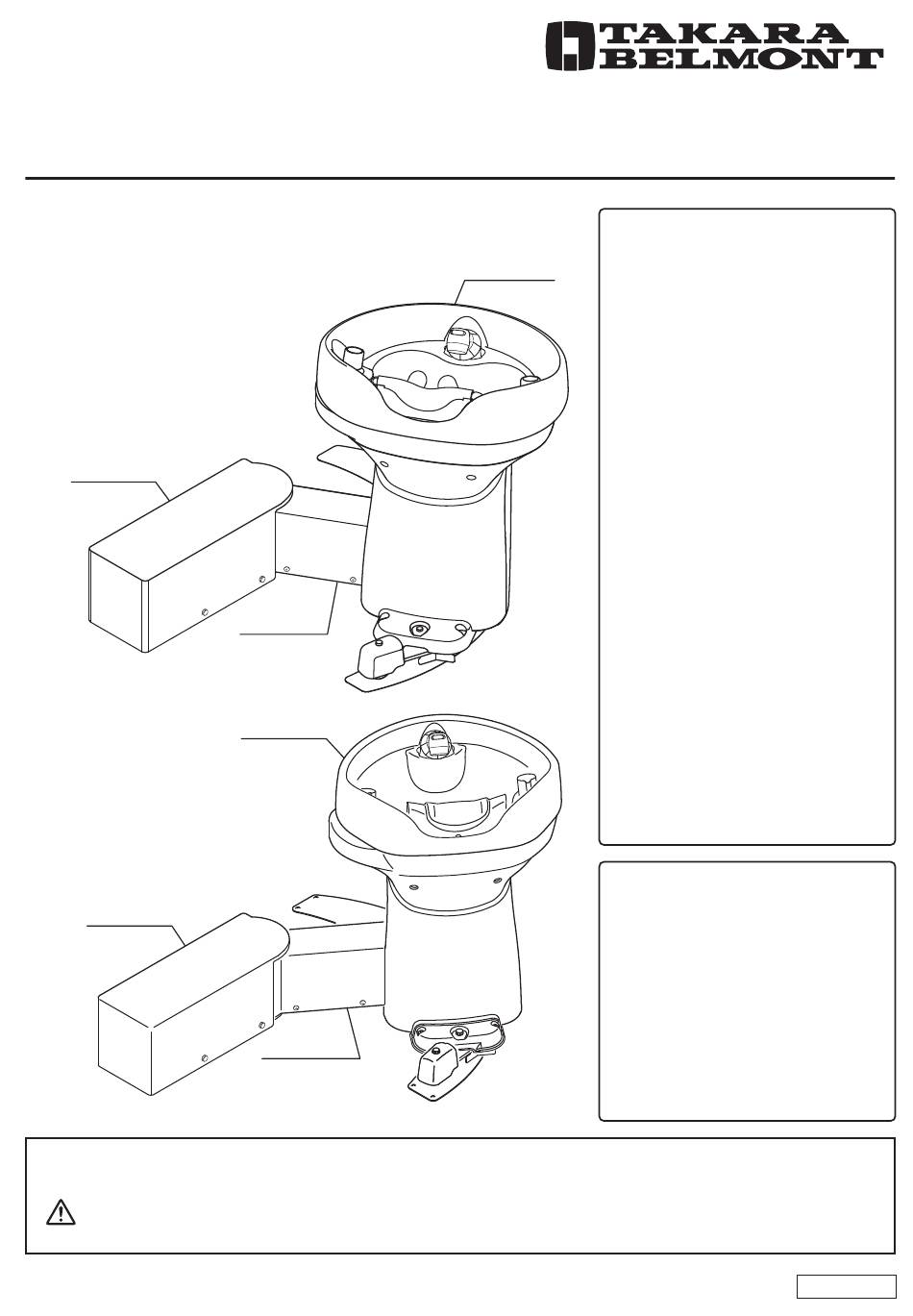 TAKARA BELMONT