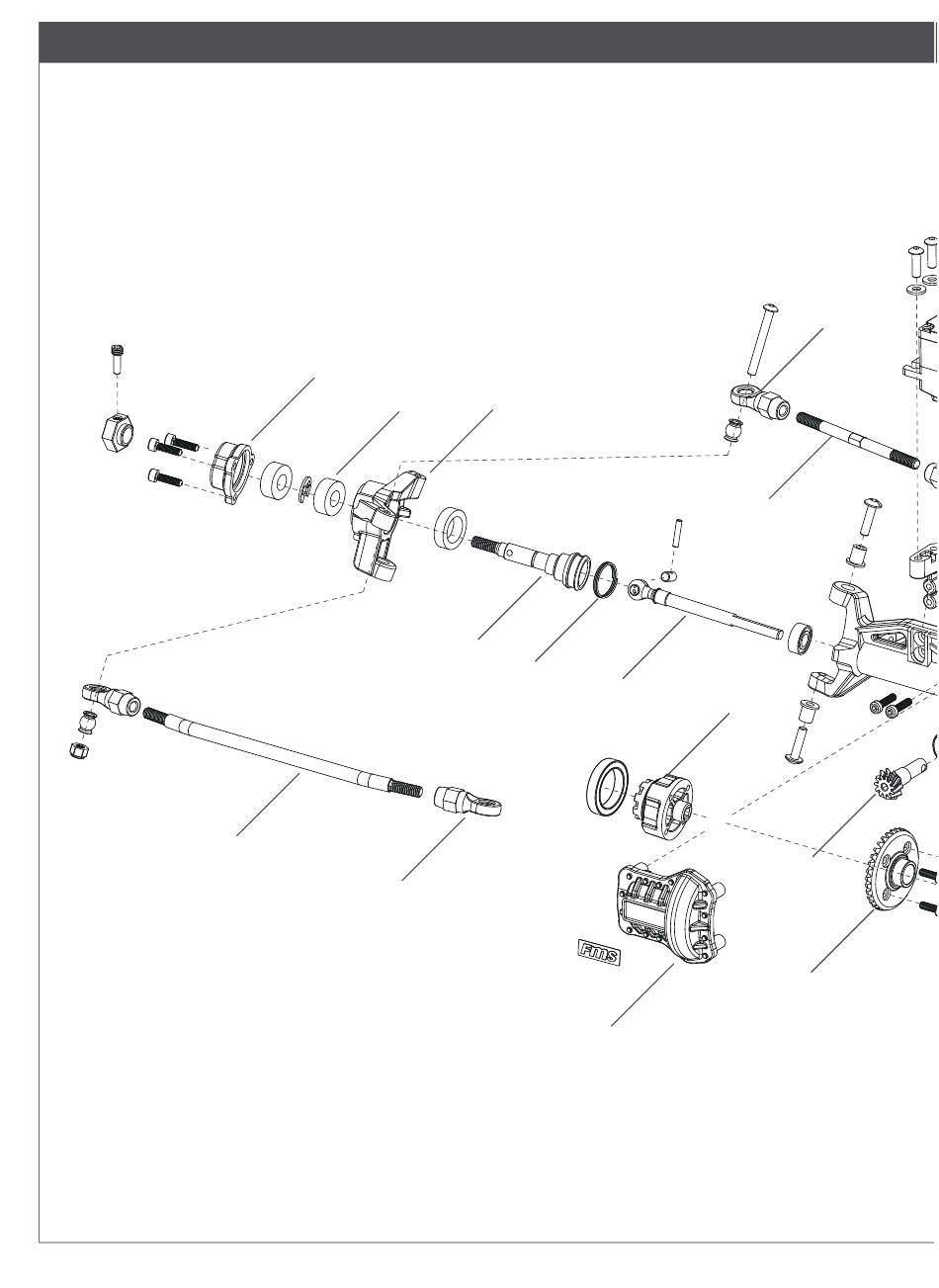 FMS