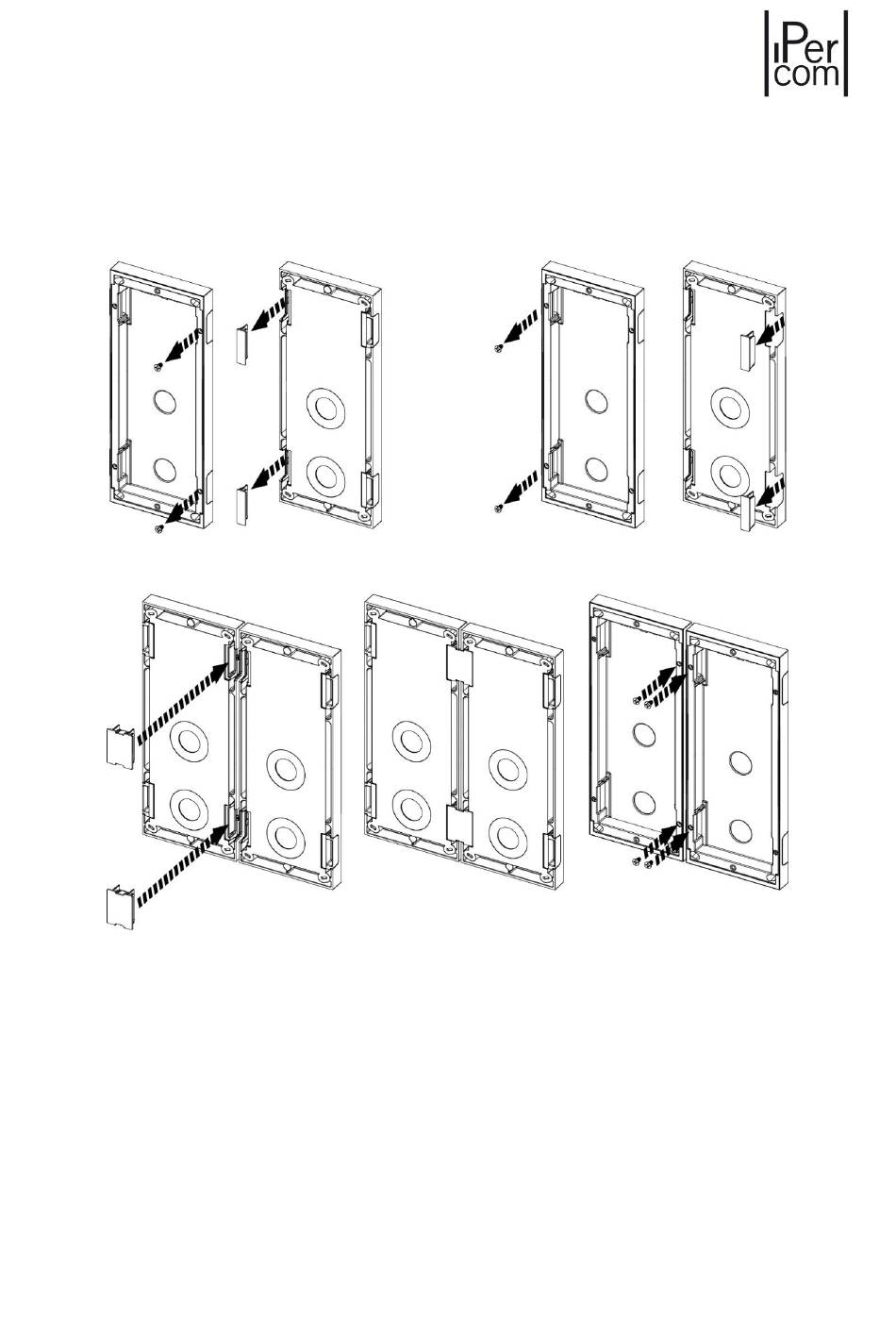 iPer
com