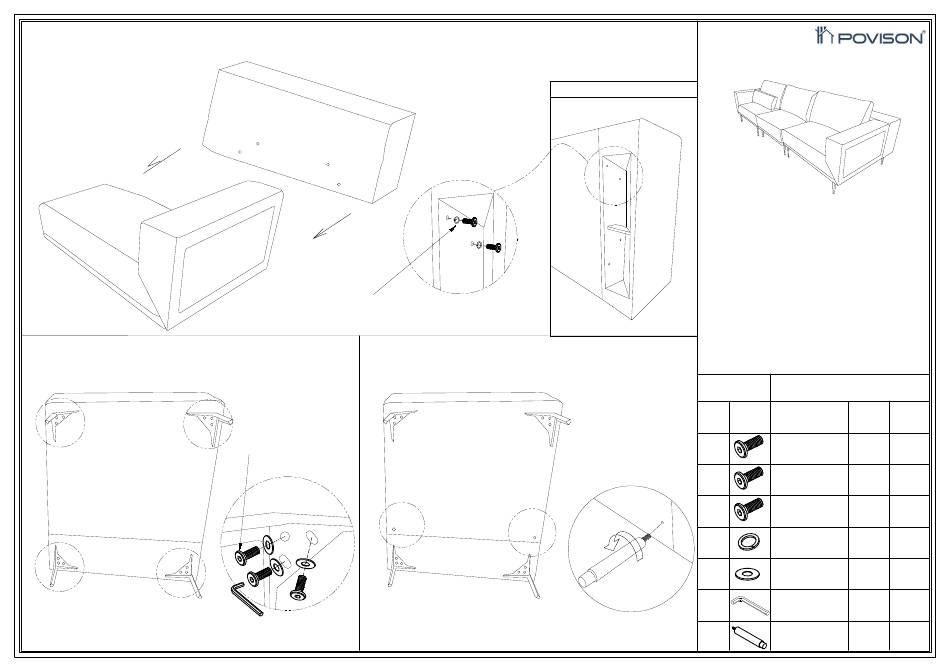 POVISON