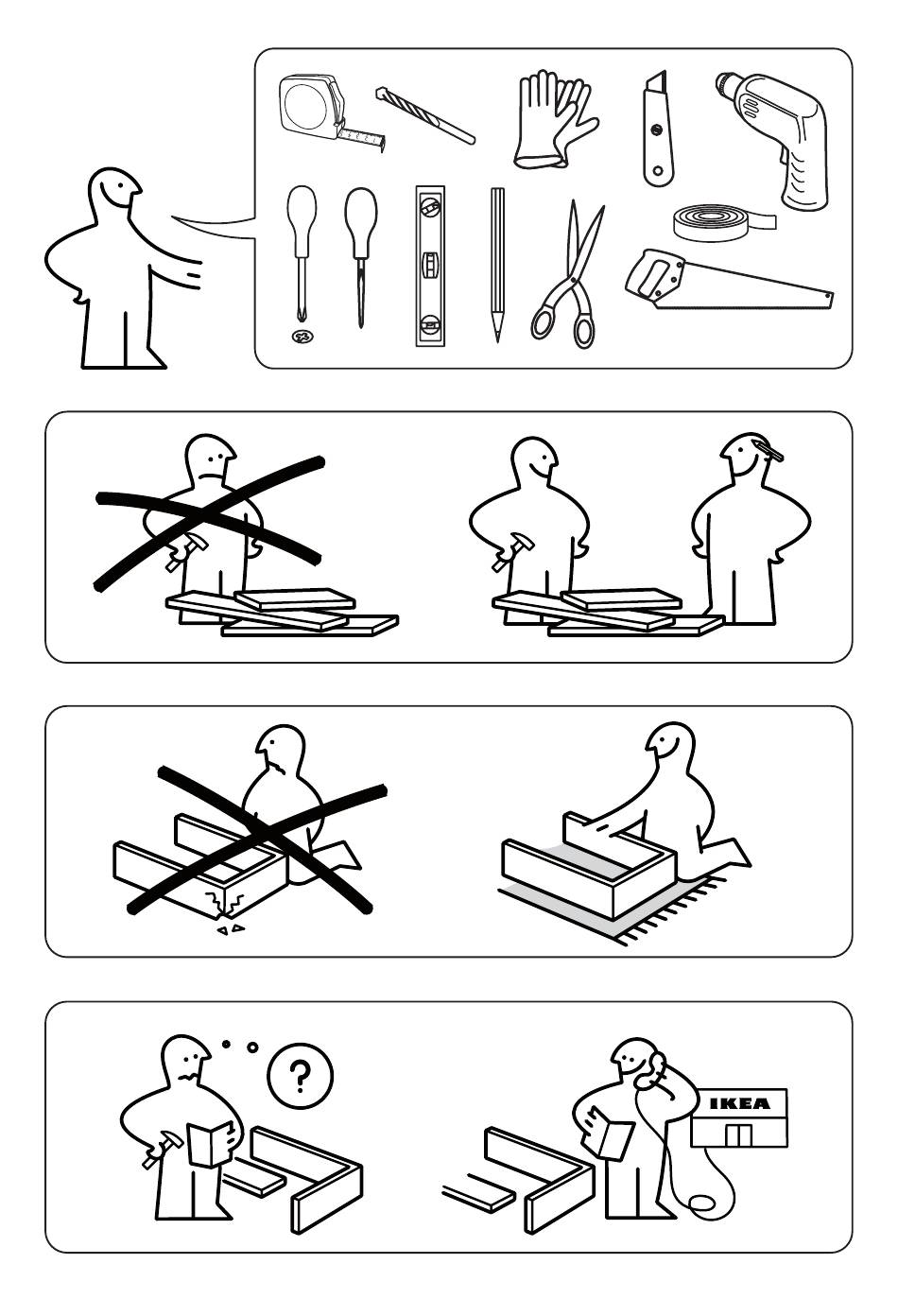 ?

IKEA