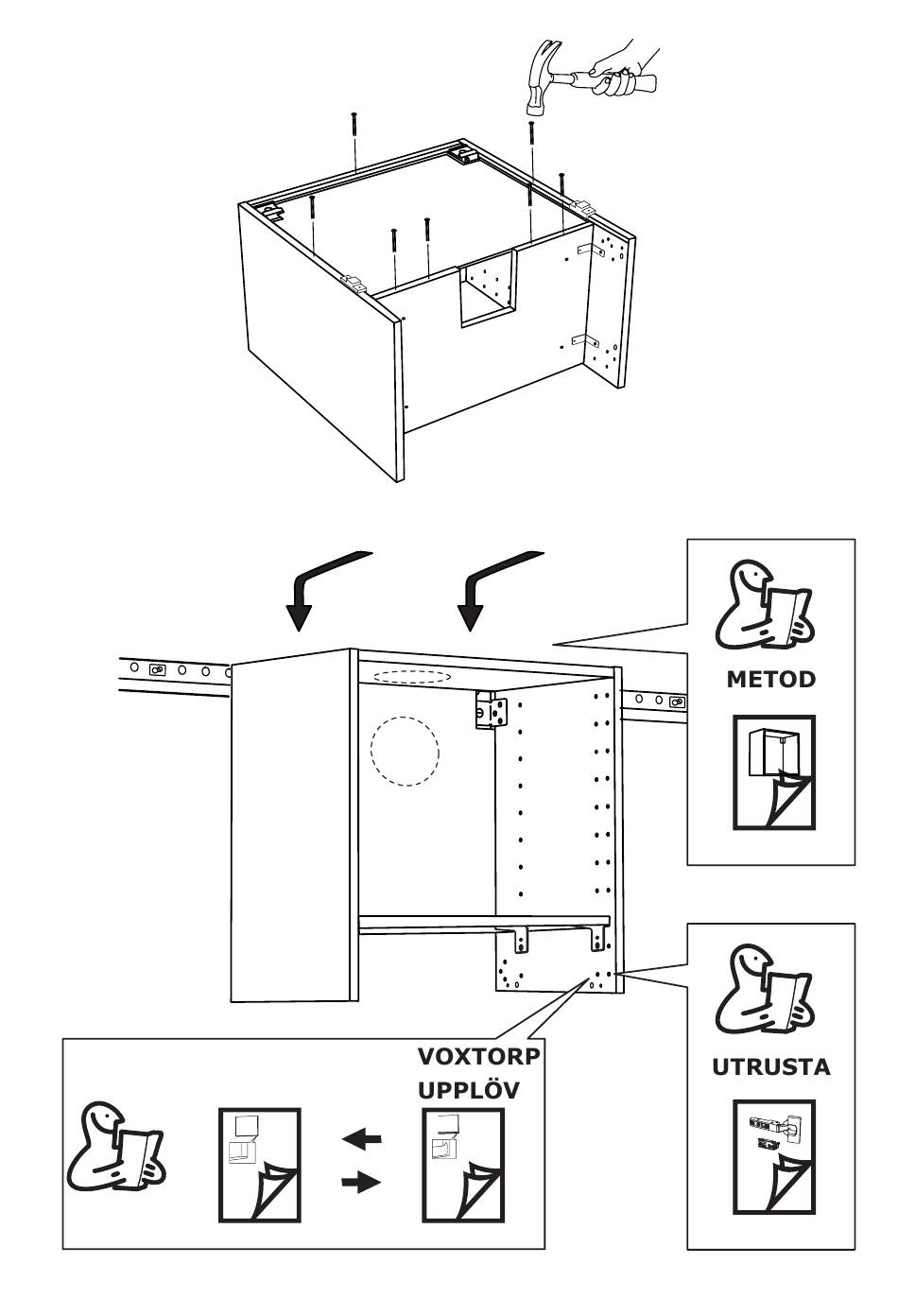 METOD

UTRUSTA

VOXTORP
UPPLÖV