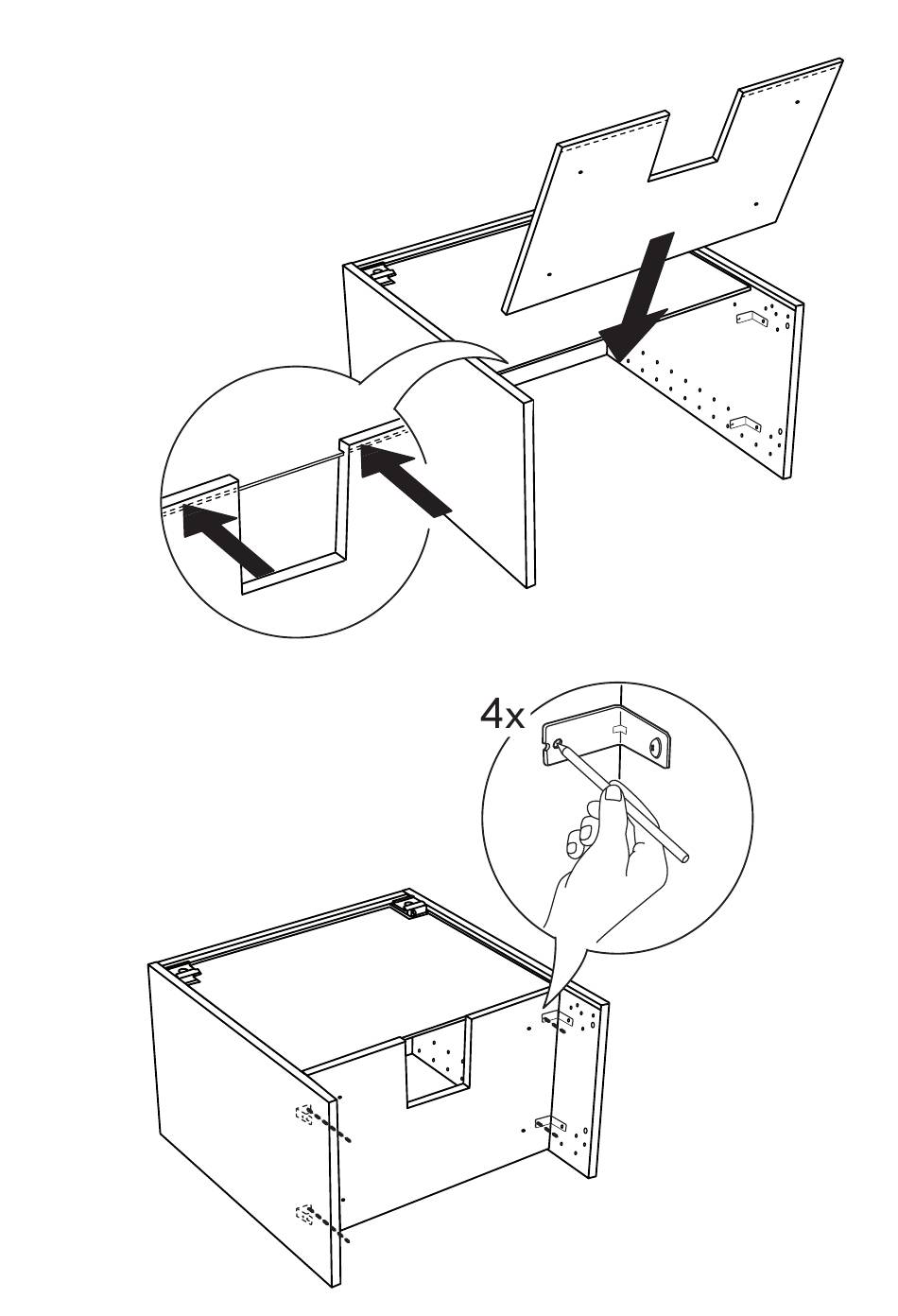 4x