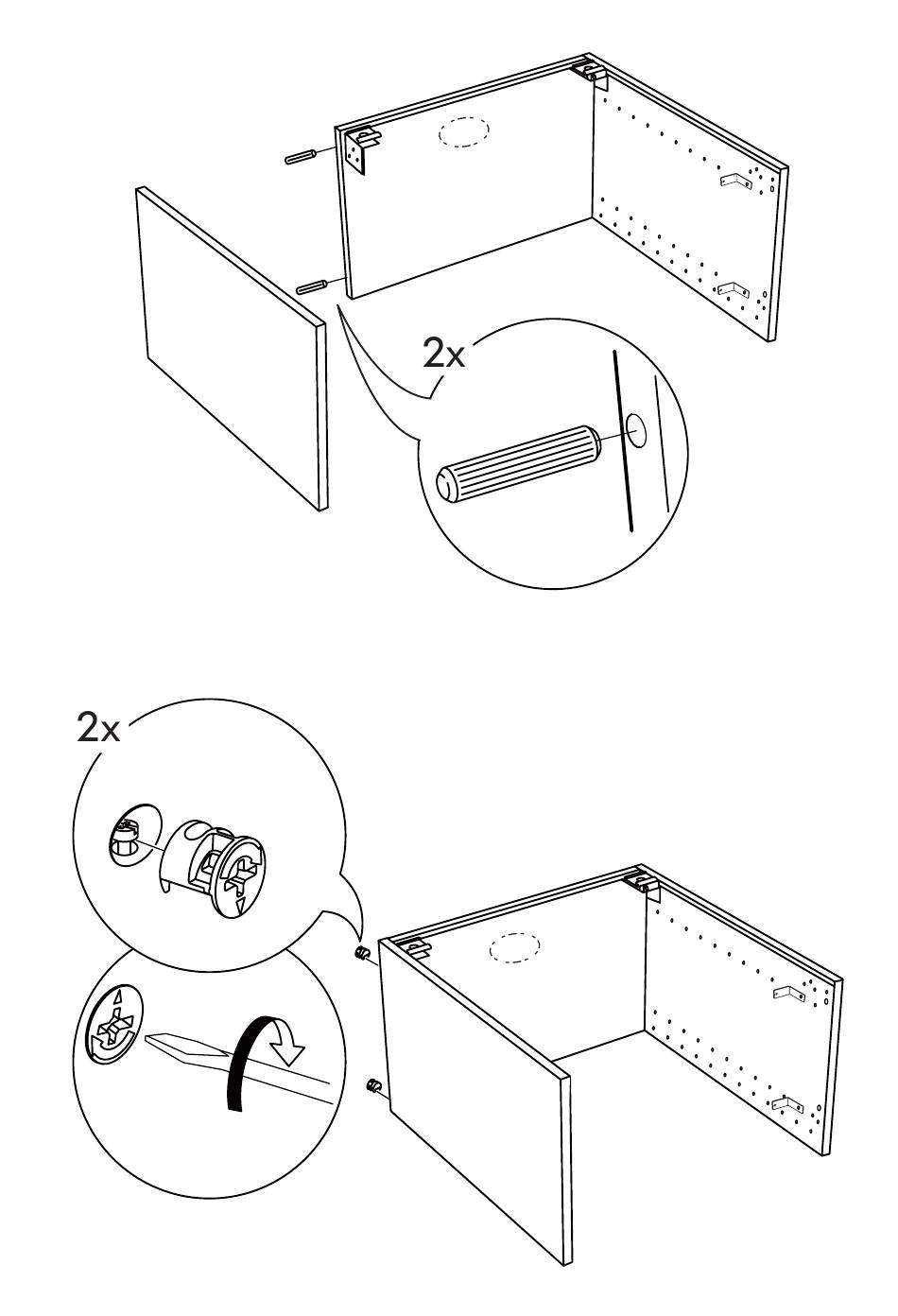 2x

2x