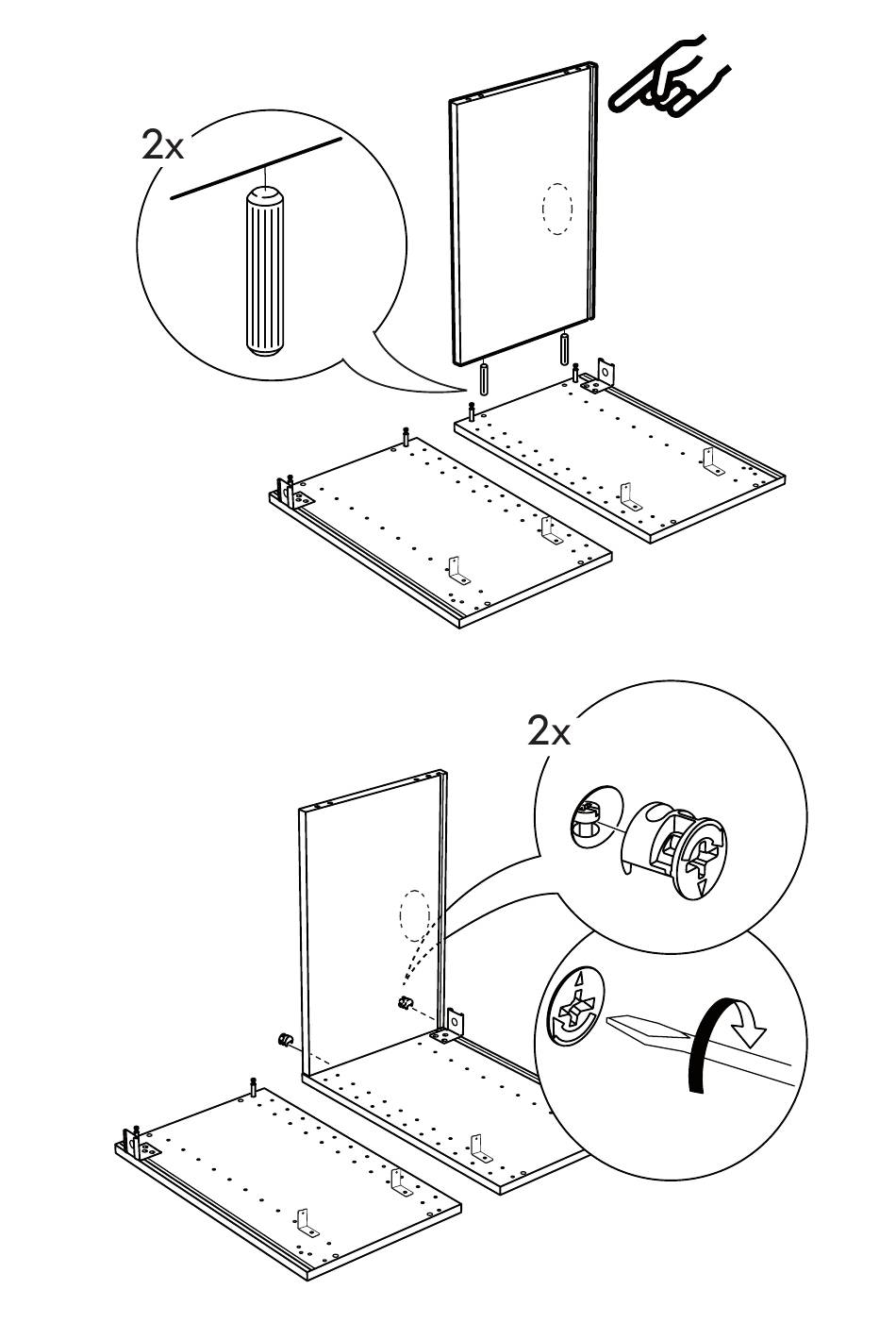 2x

2x