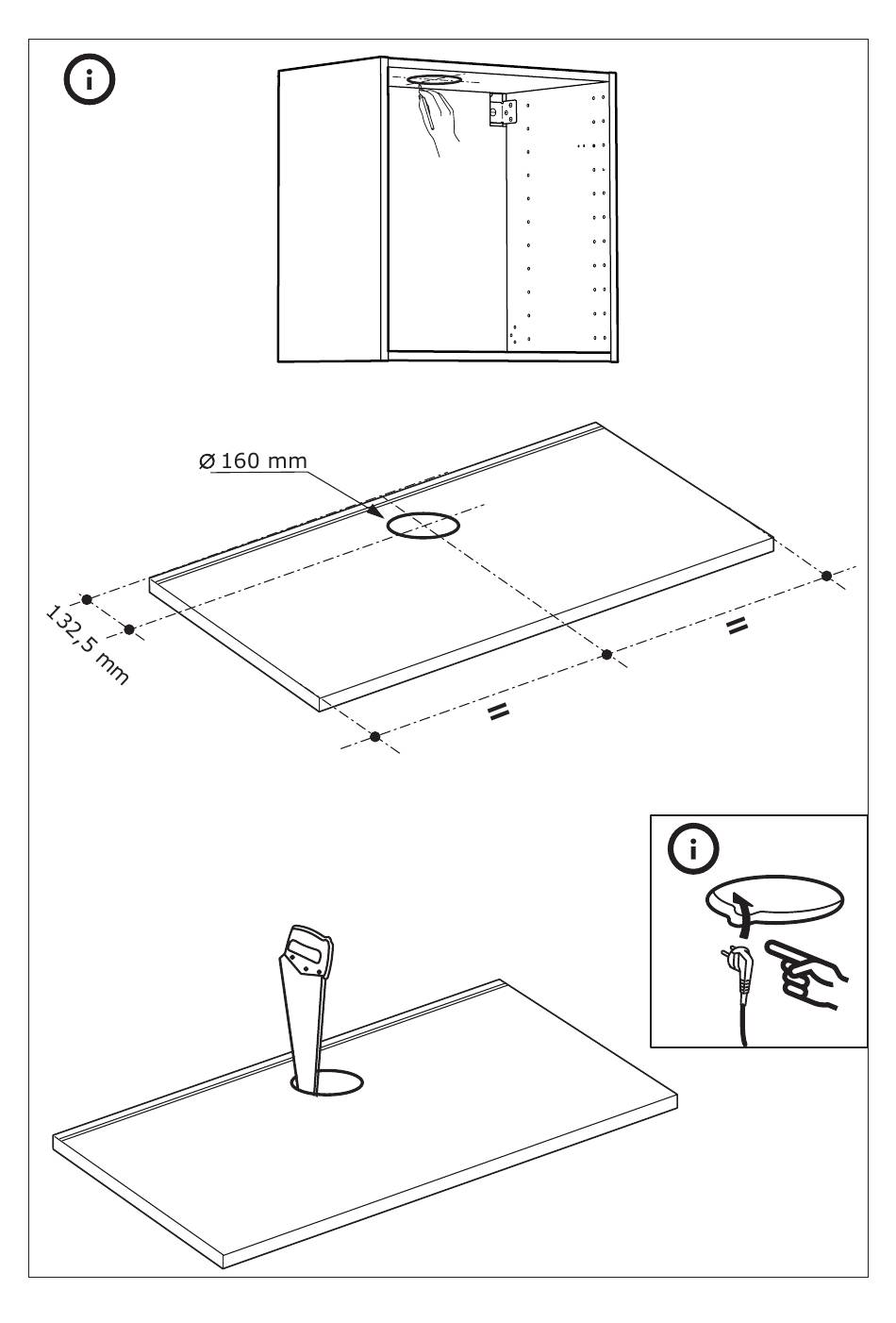 i

Ø 160 mm

132,5 mm

=

=

i