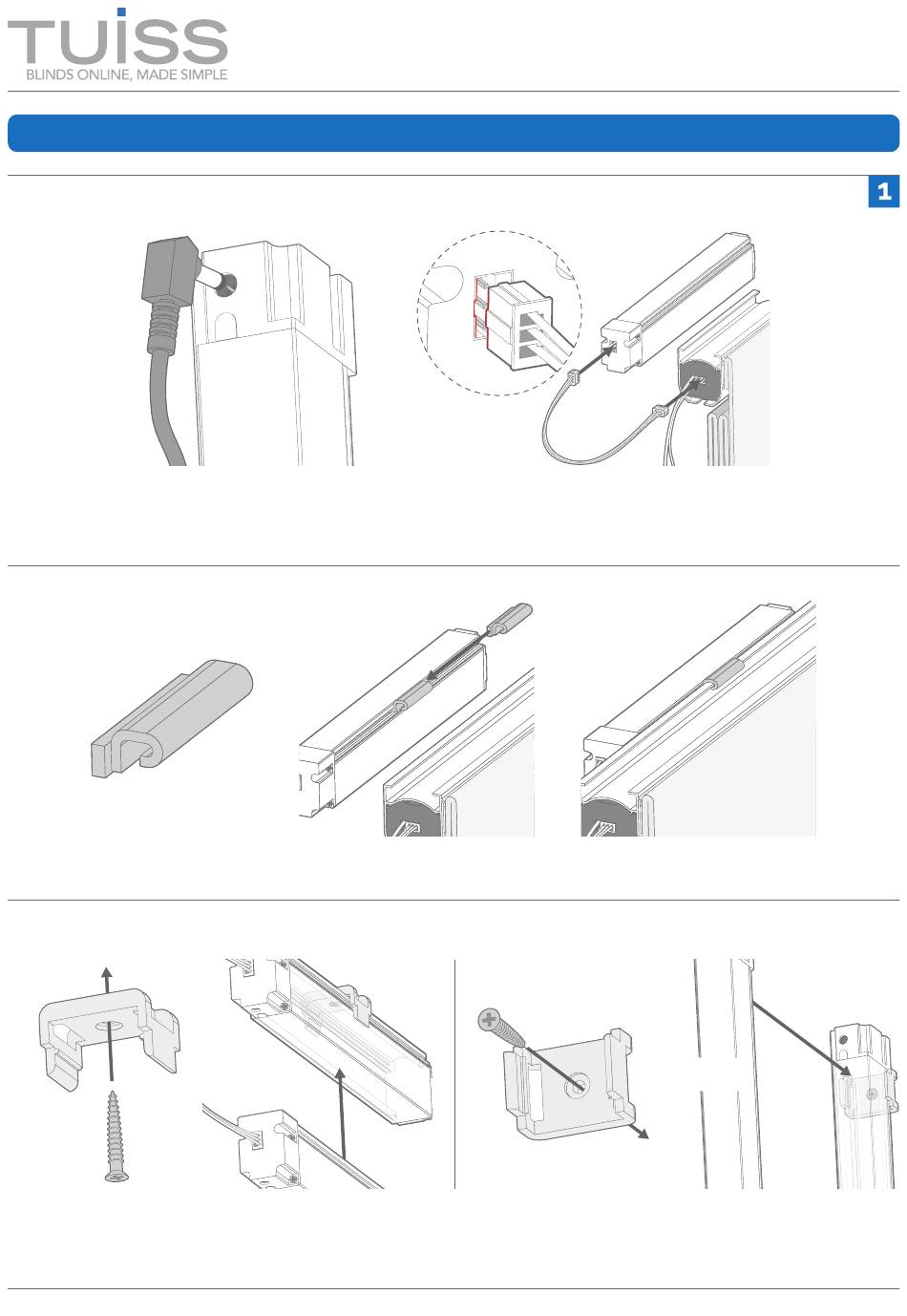 TUISS
BLINDS ONLINE, MADE SIMPLE

1