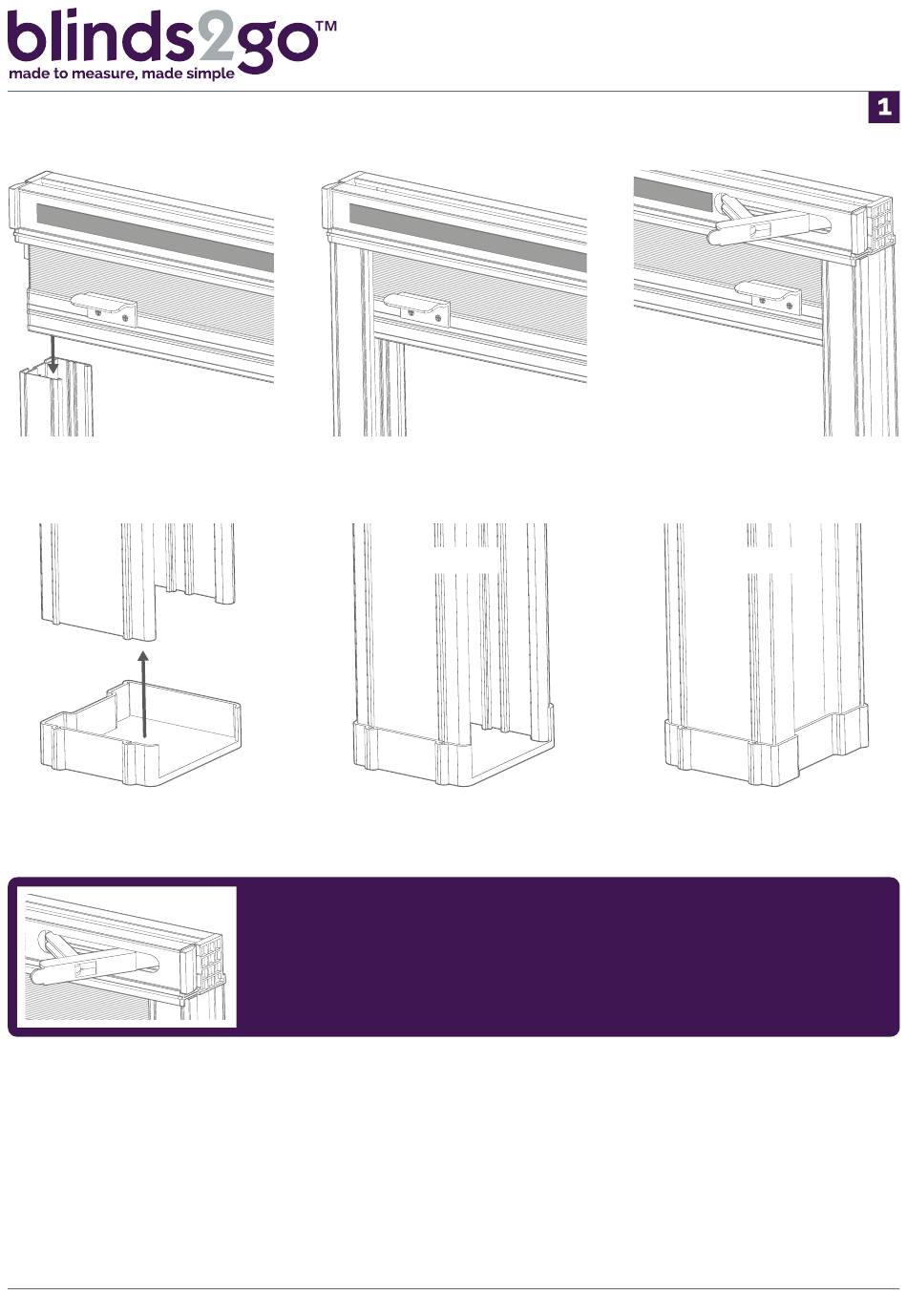 blinds2go™
made to measure, made simple

1