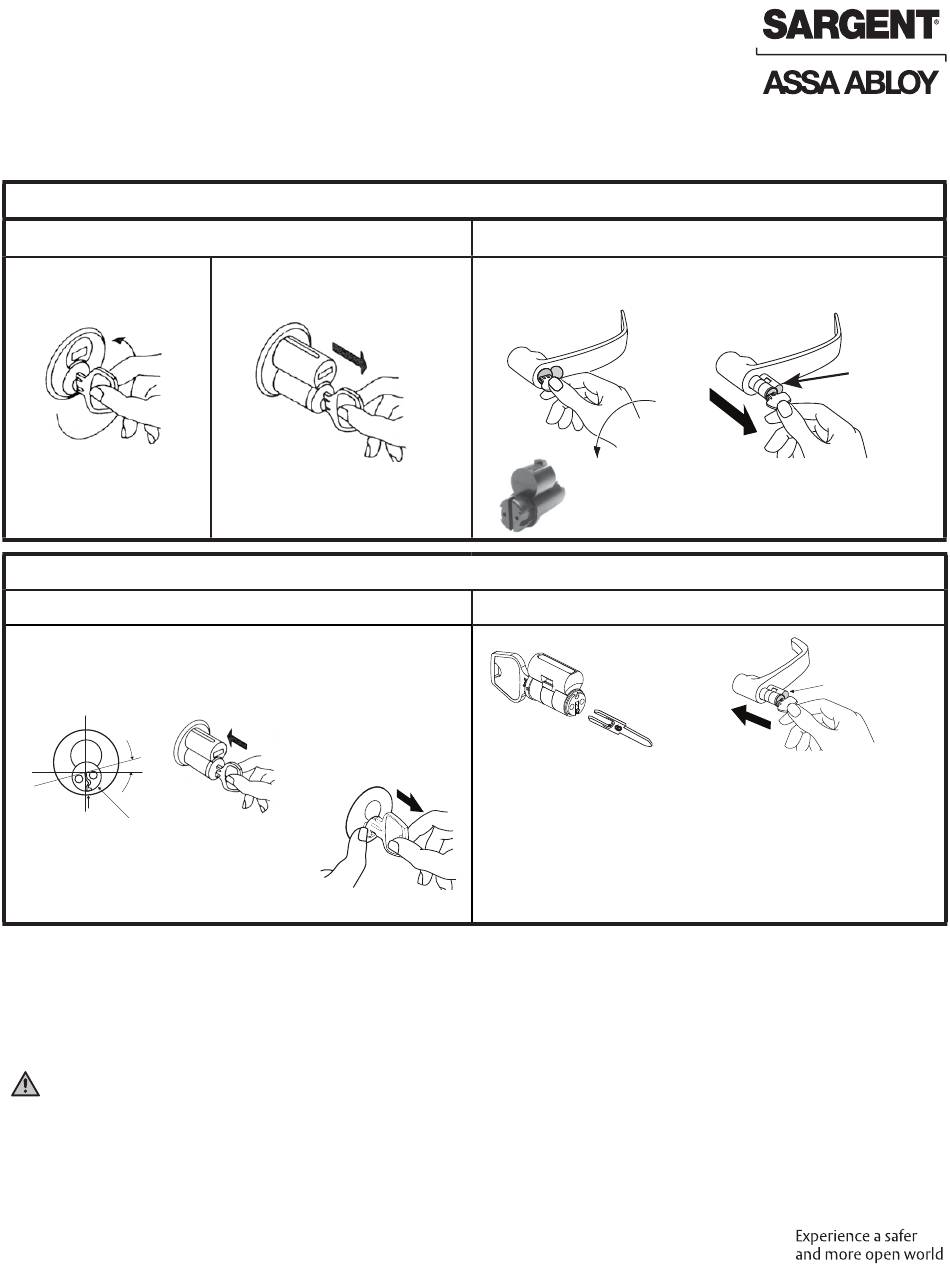 SARGENT®

ASSA ABLOY

Experience a safer and more open world