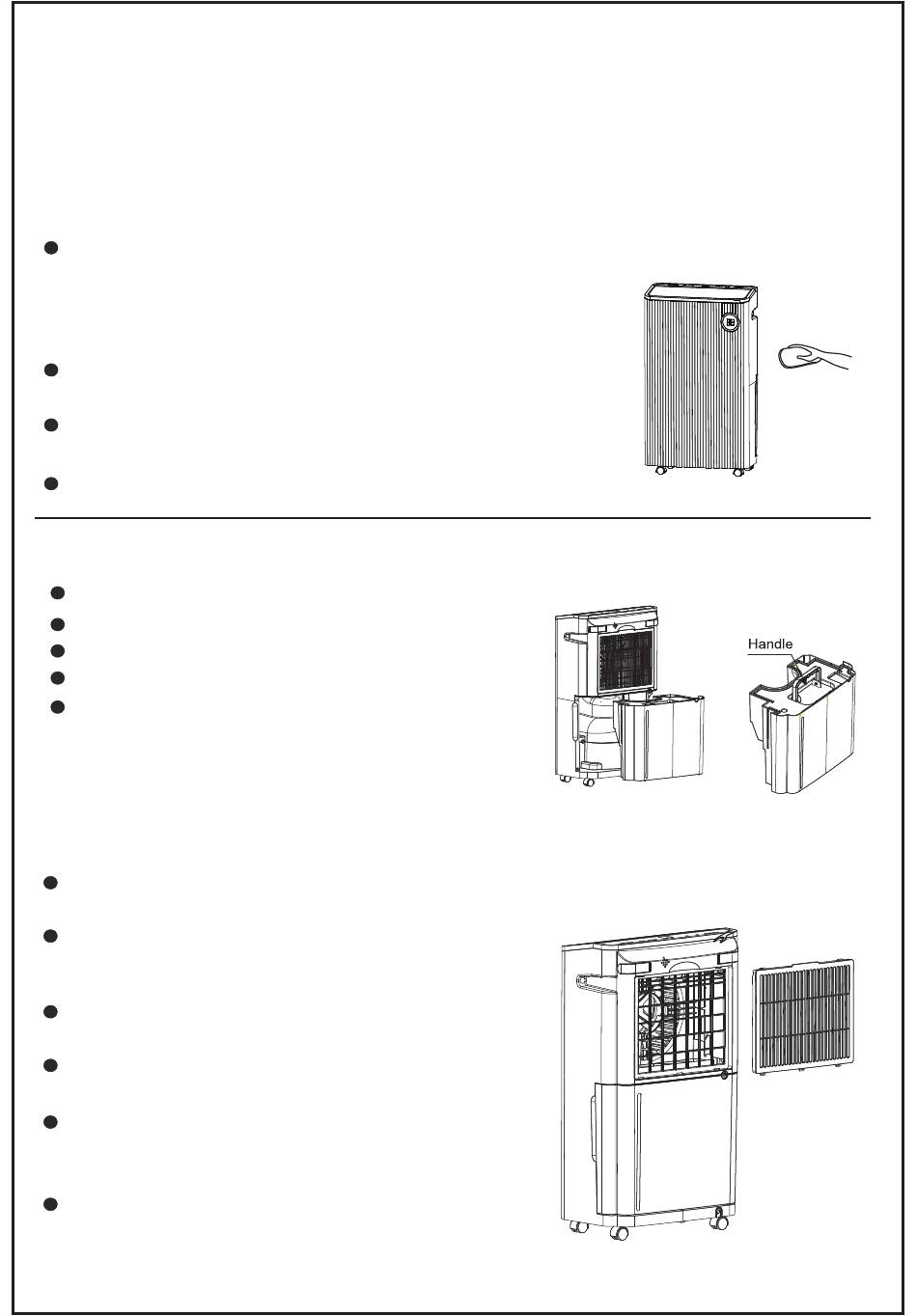 Handle