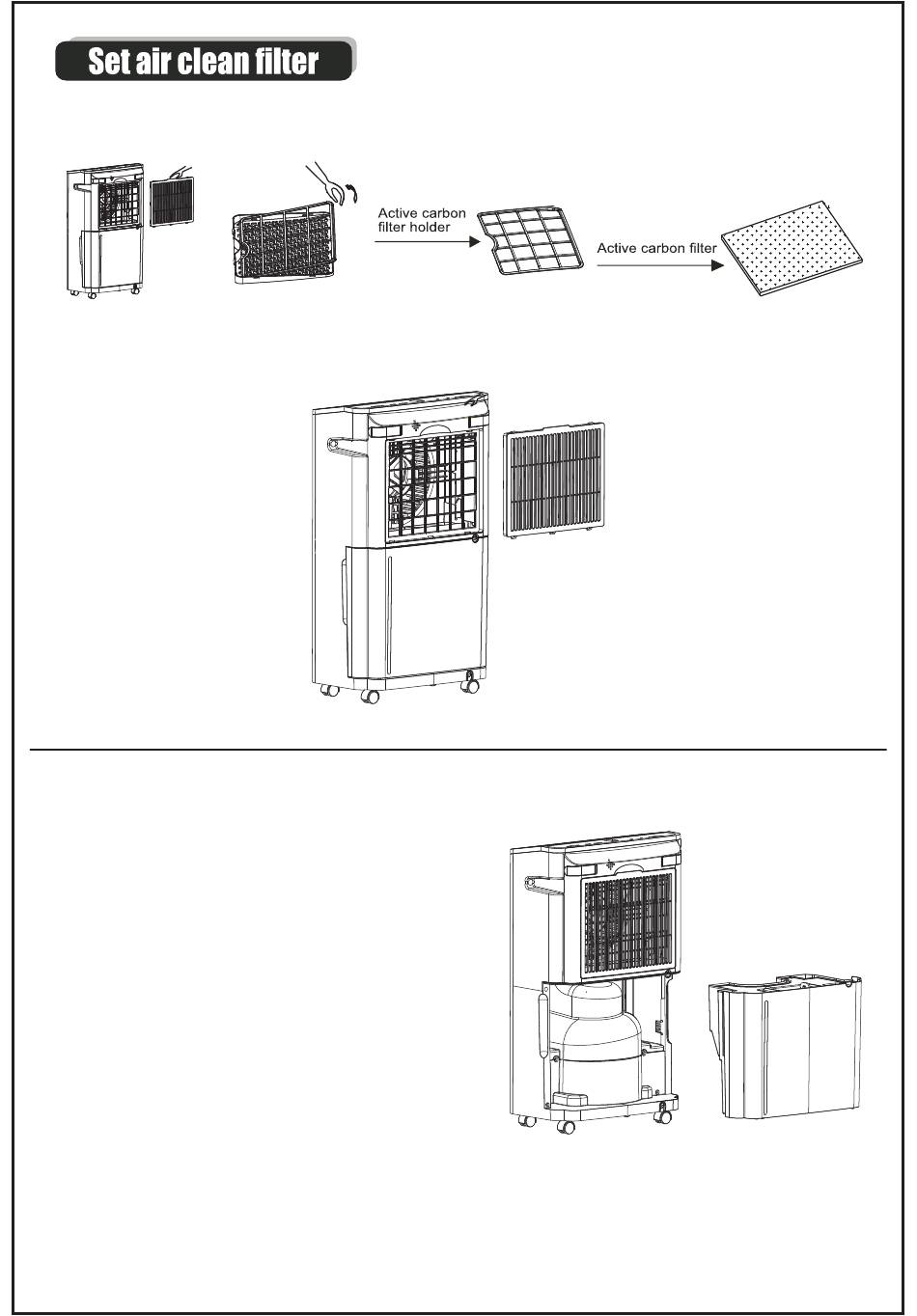 Set air clean filter

Active carbon filter holder

Active carbon filter