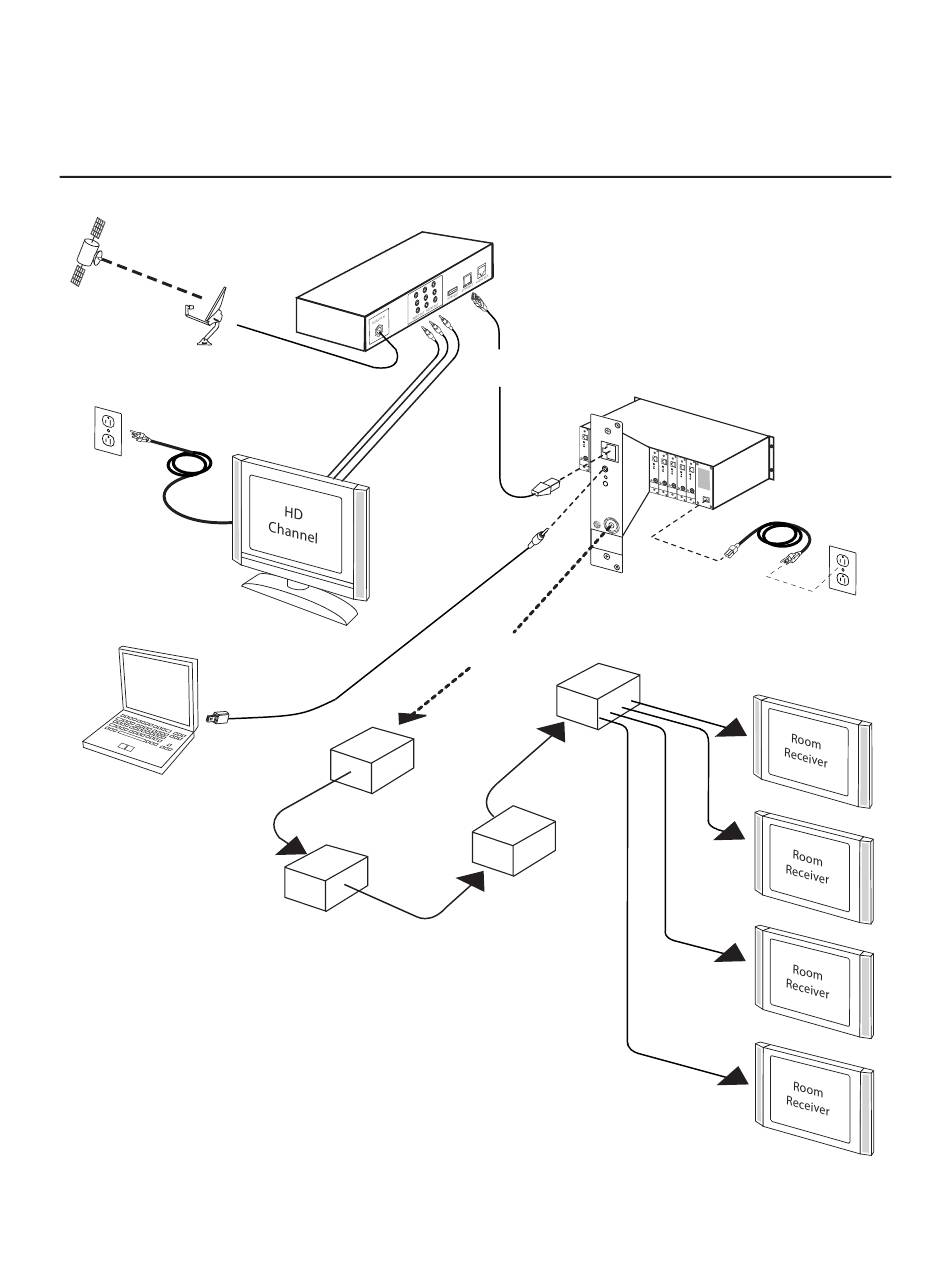 HD Channel

Room Receiver

Room Receiver

Room Receiver

Room Receiver