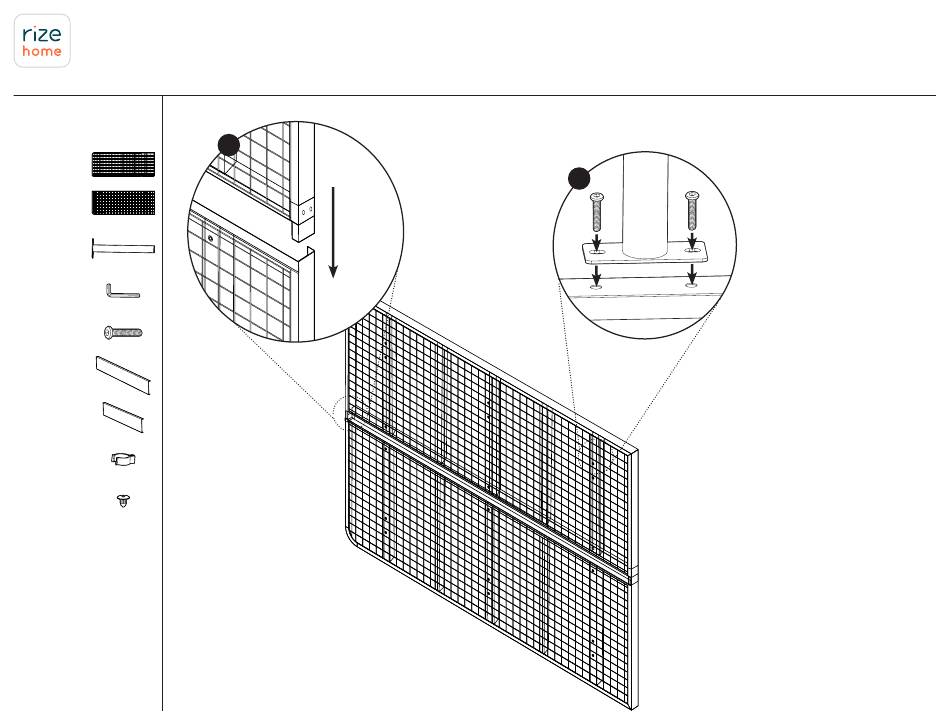 rize
home