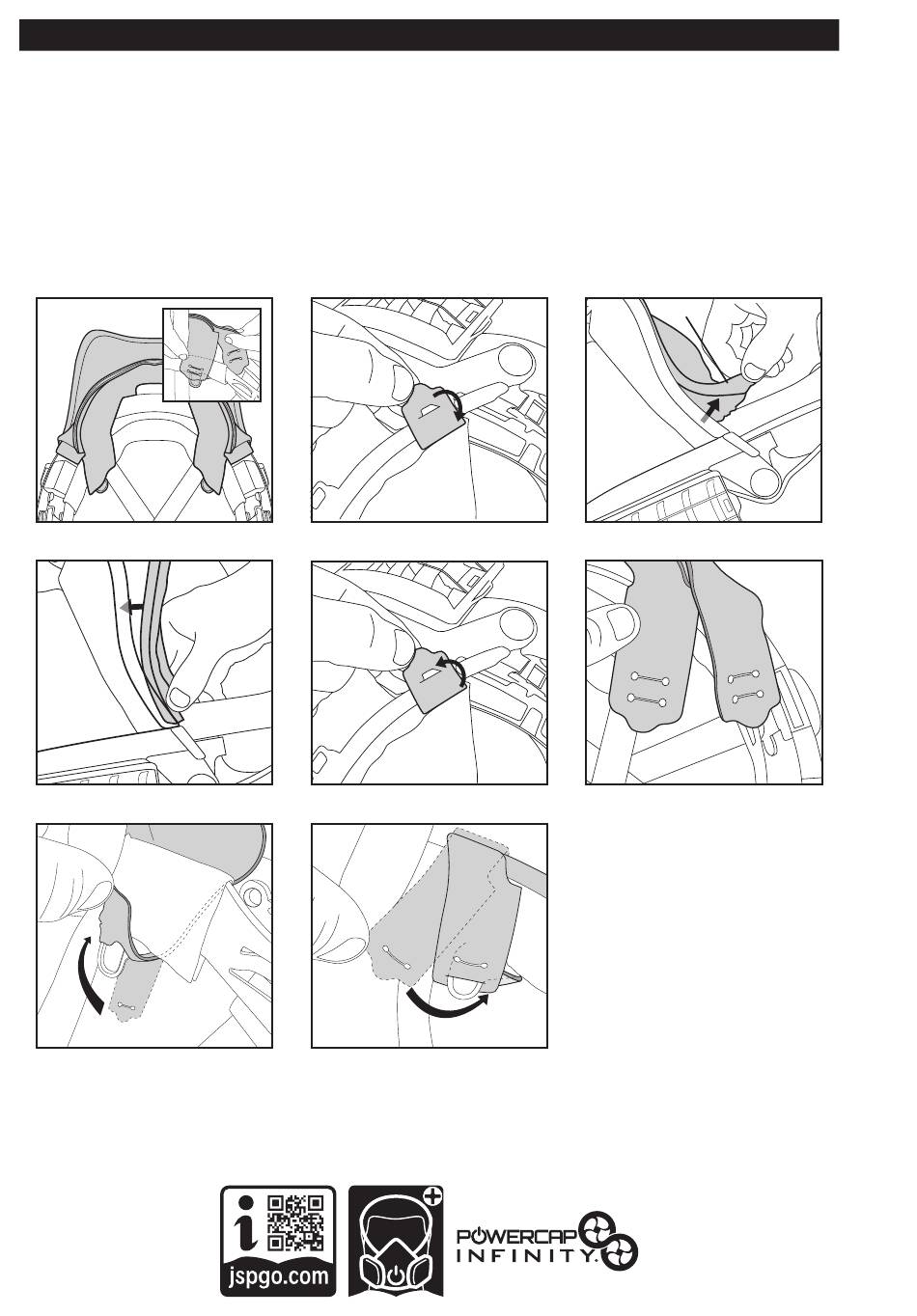 jspgo.com

POWERCAP INFINITY.