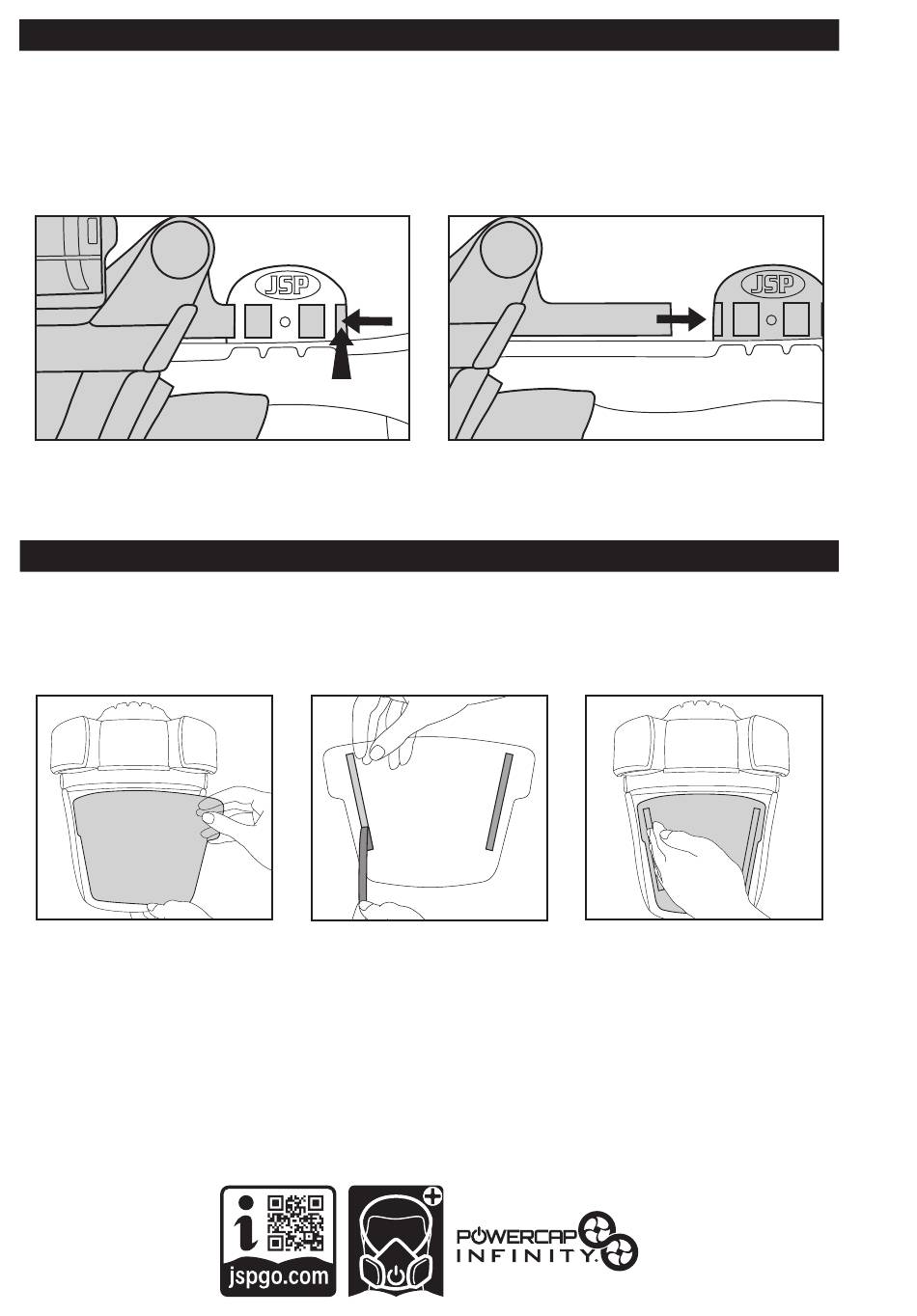 JSP

JSP

jspgo.com

POWERCAP INFINITY.