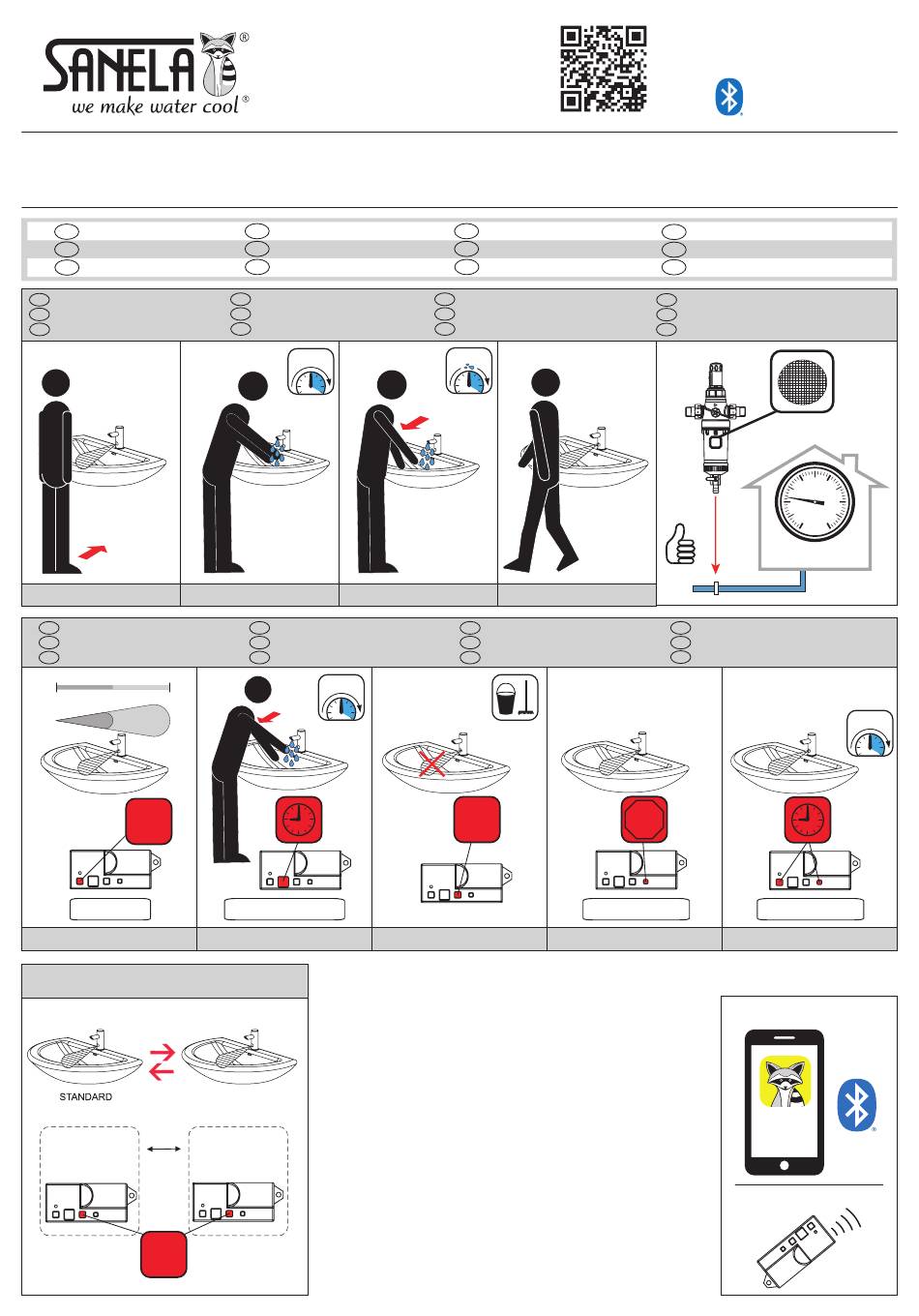 SANELA®
we make water cool®

STANDARD