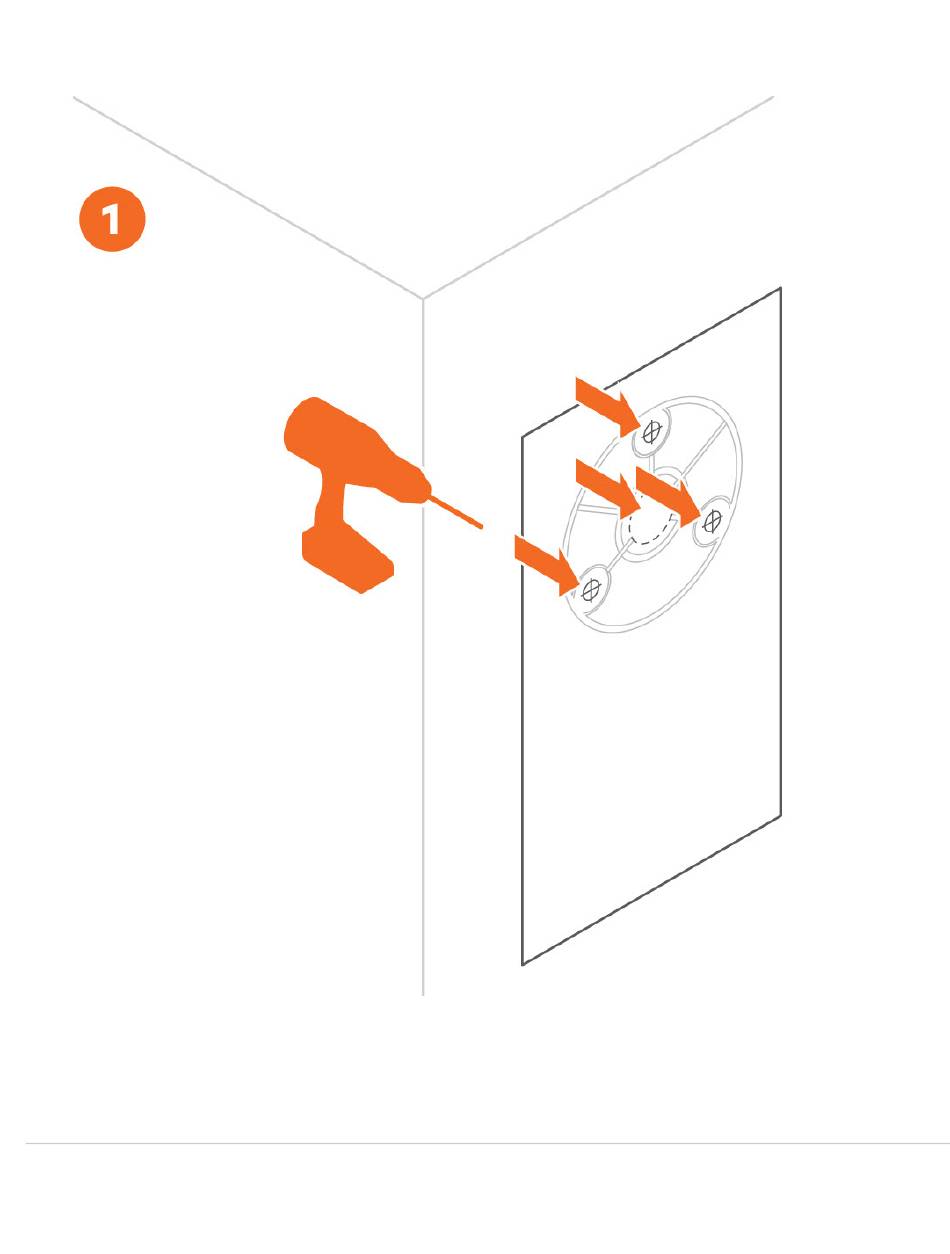 1