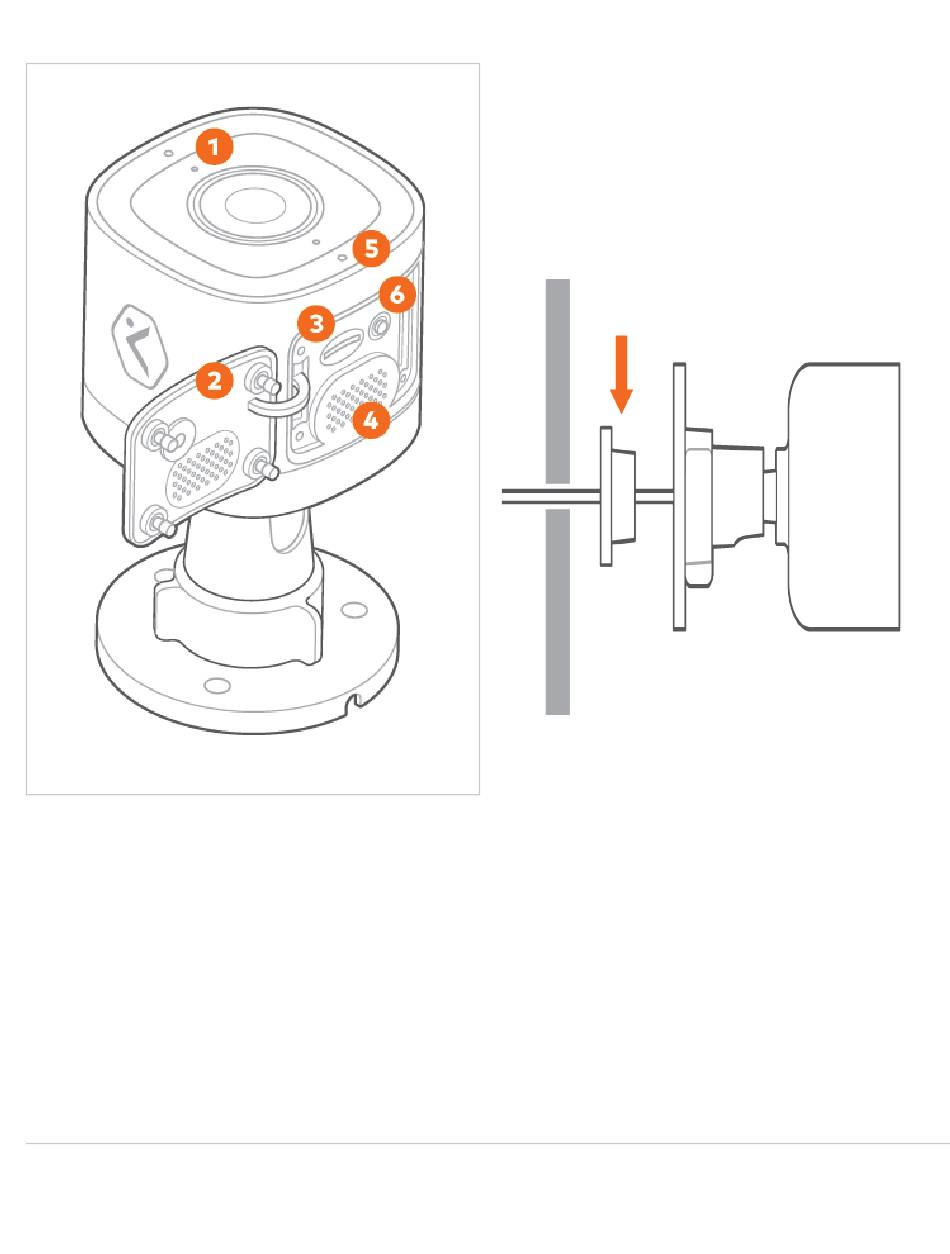 1
5
6
3
2
4