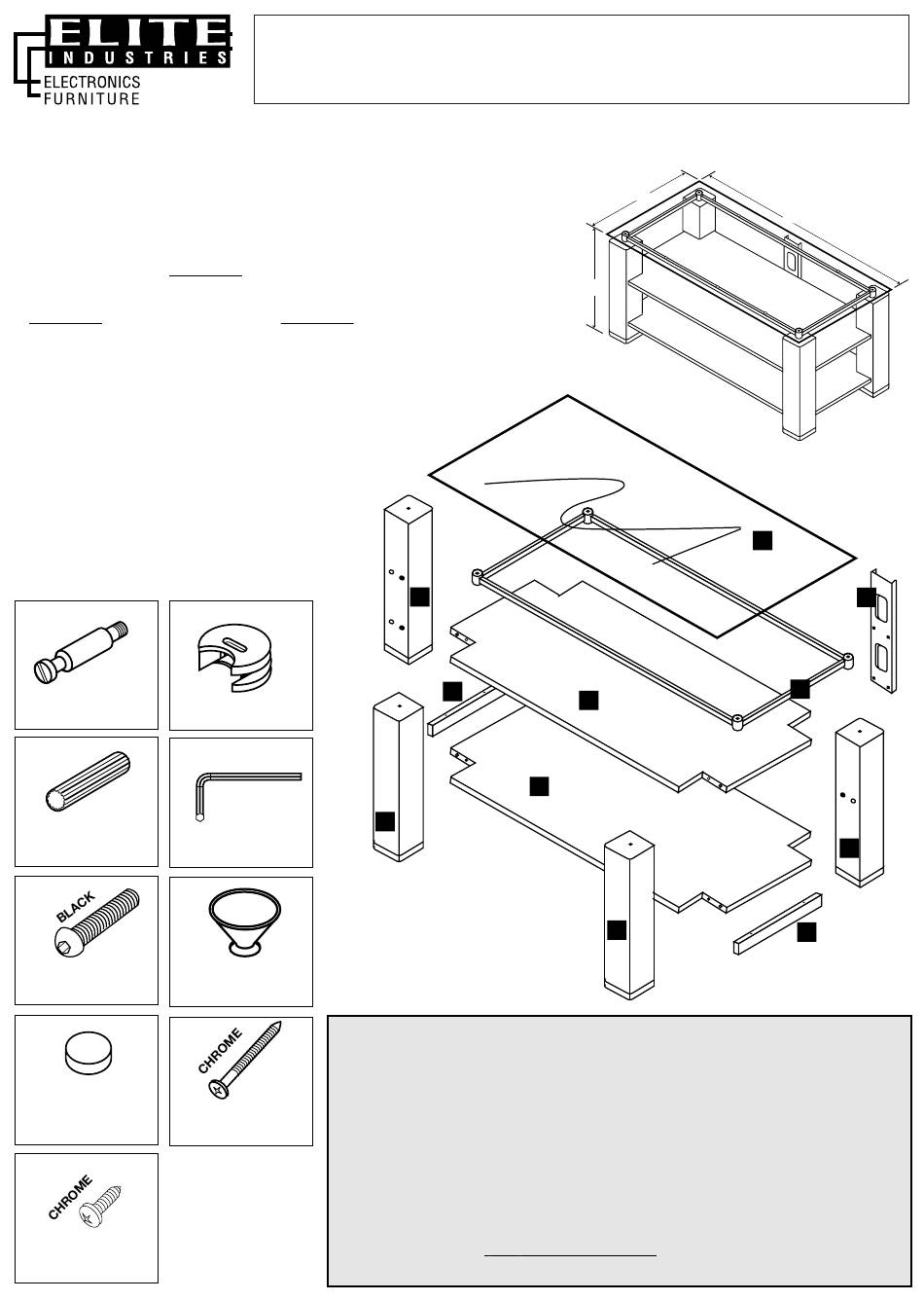 ELITE
INDUSTRIES
ELECTRONICS
FURNITURE

BLACK

CHROME

CHROME