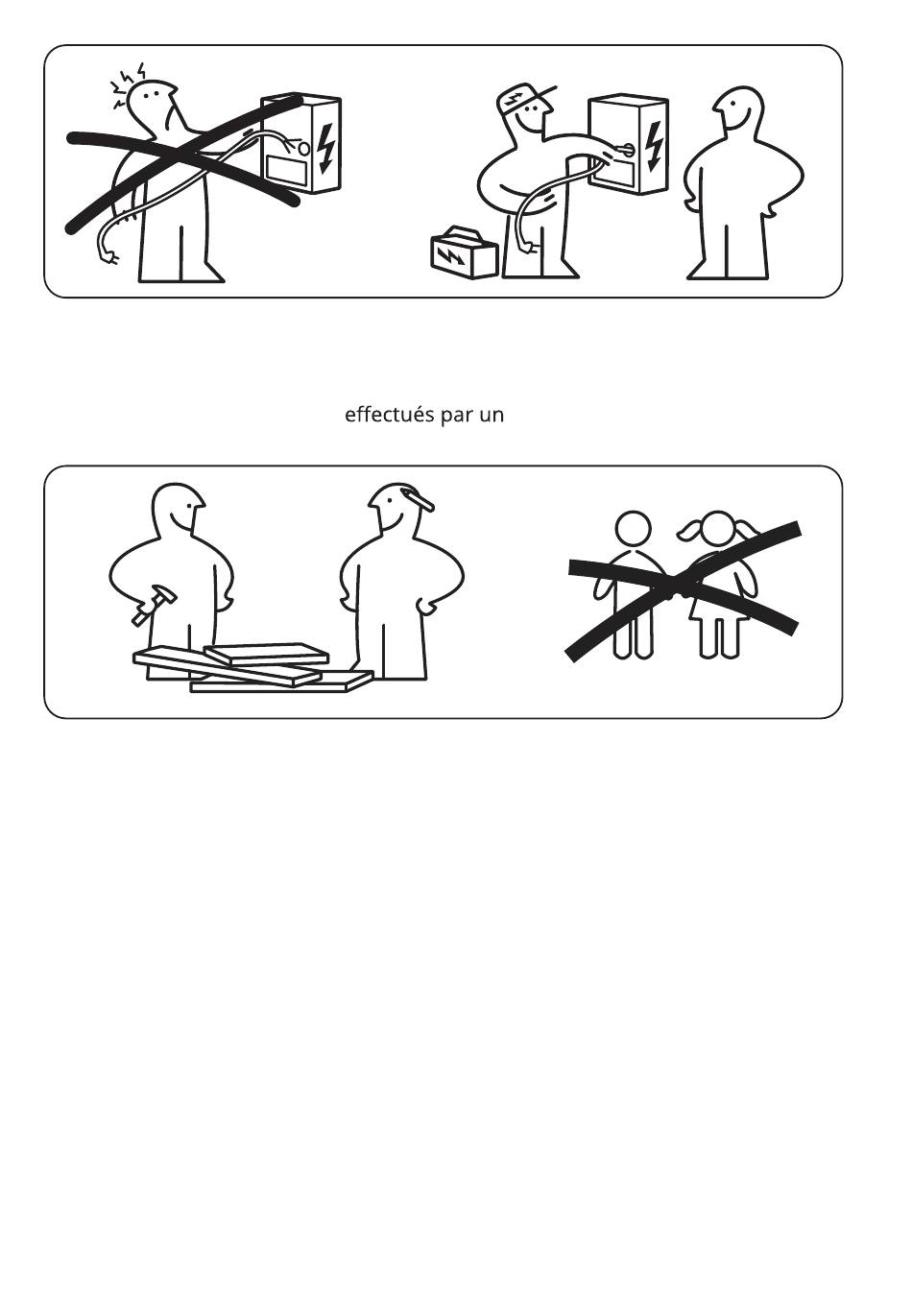 effectués par un