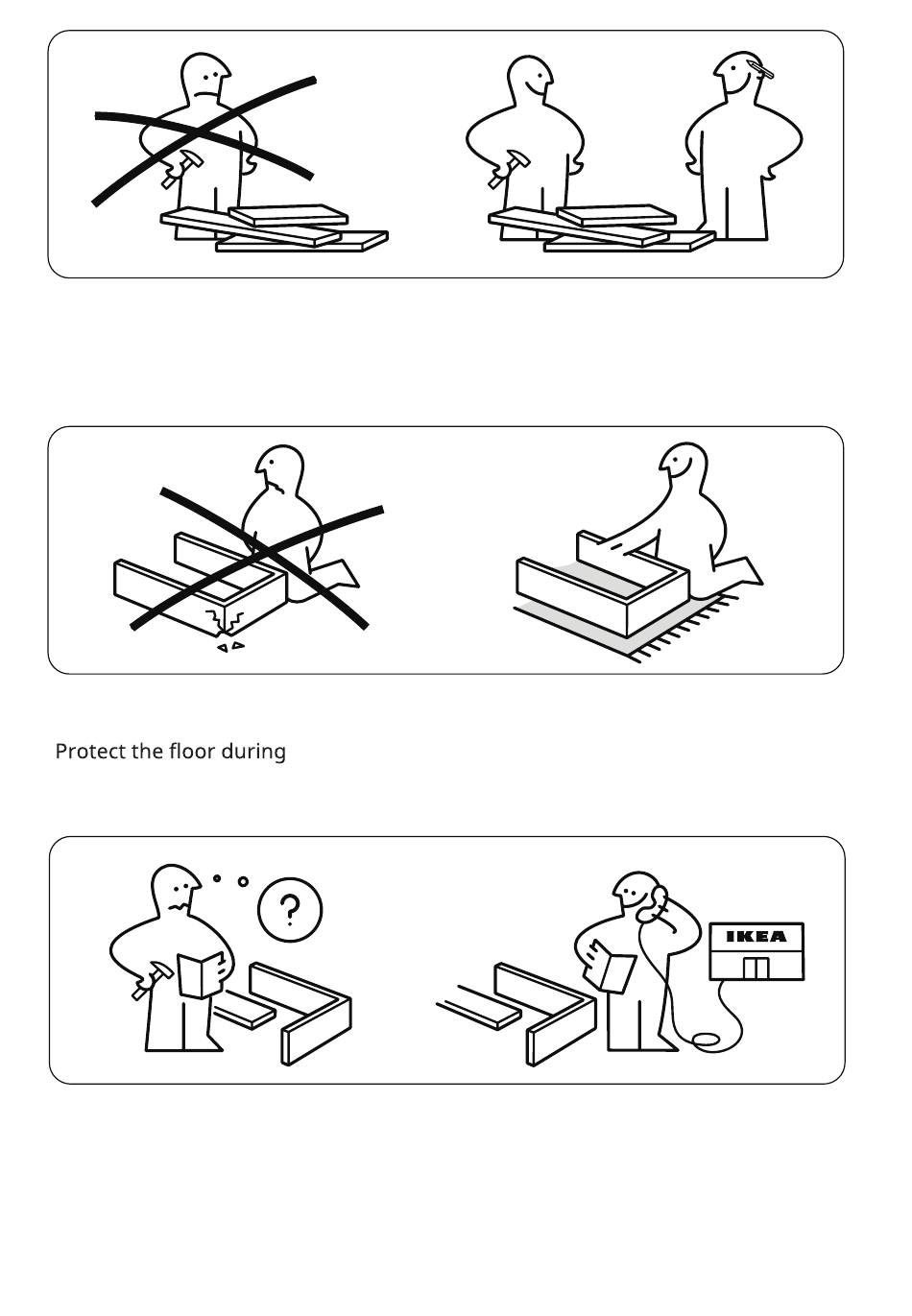 Protect the floor during

?

IKEA