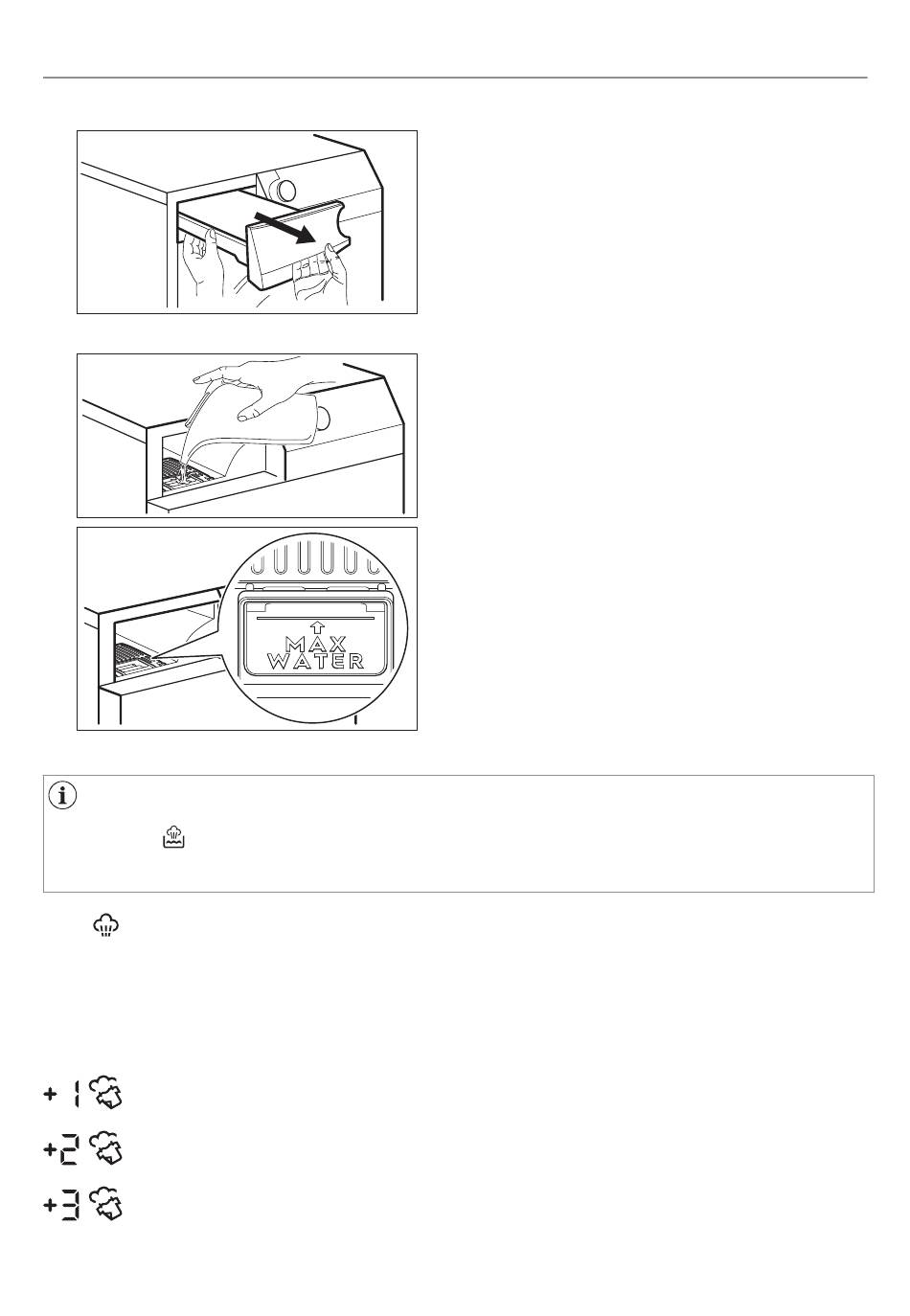 MAX
WATER

+1

+2

+3