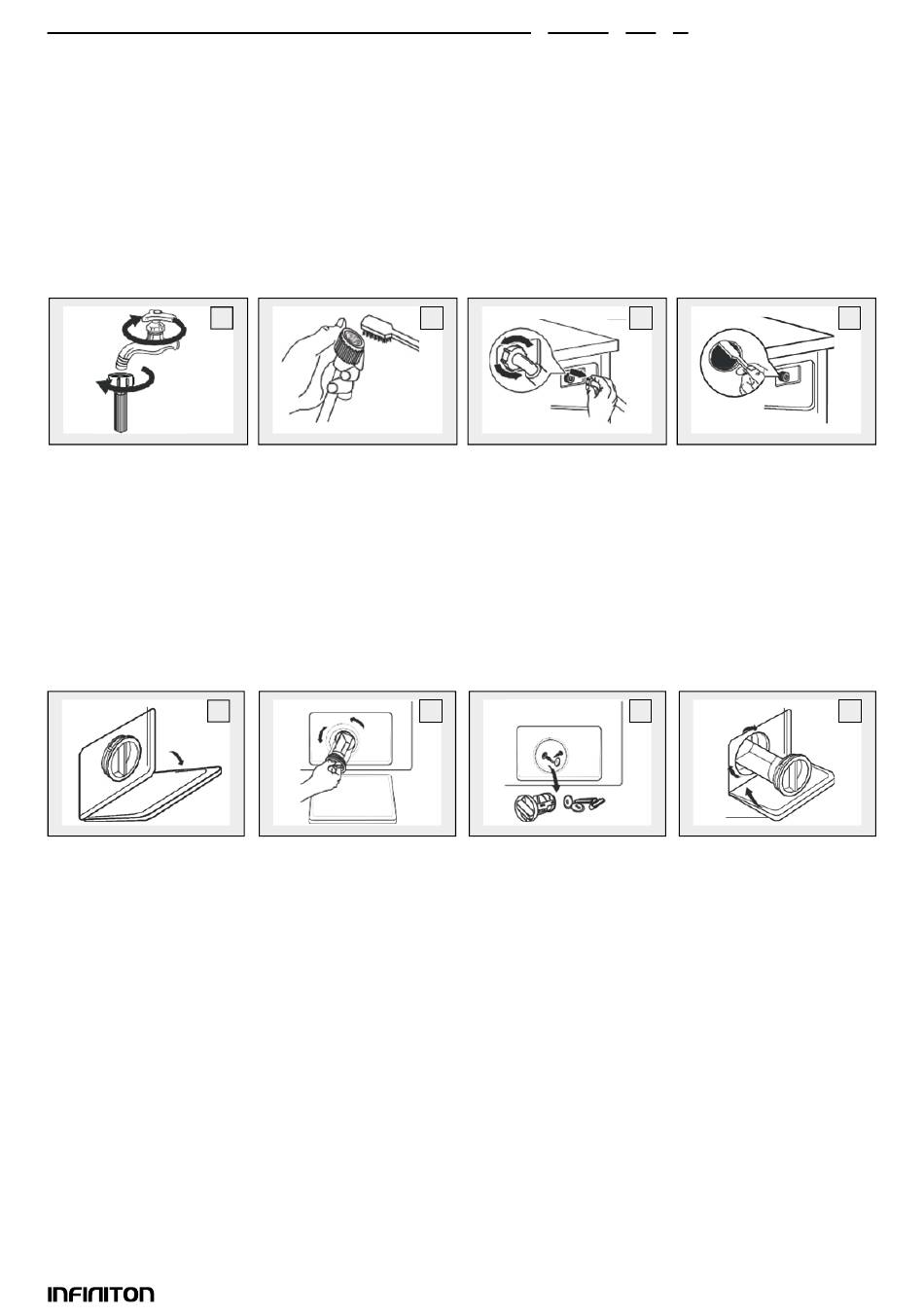 INFINITON