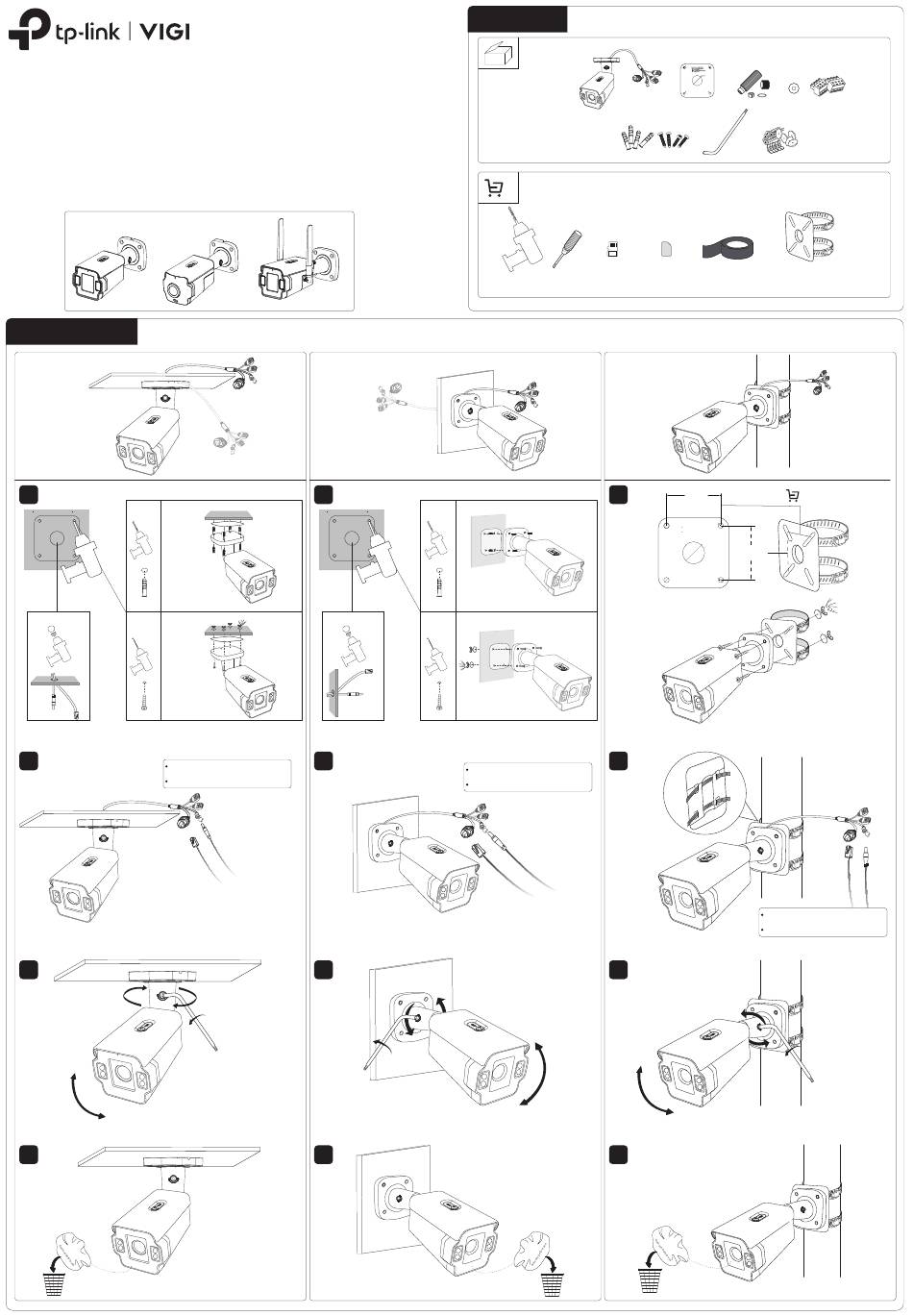 tp-link | VIGI