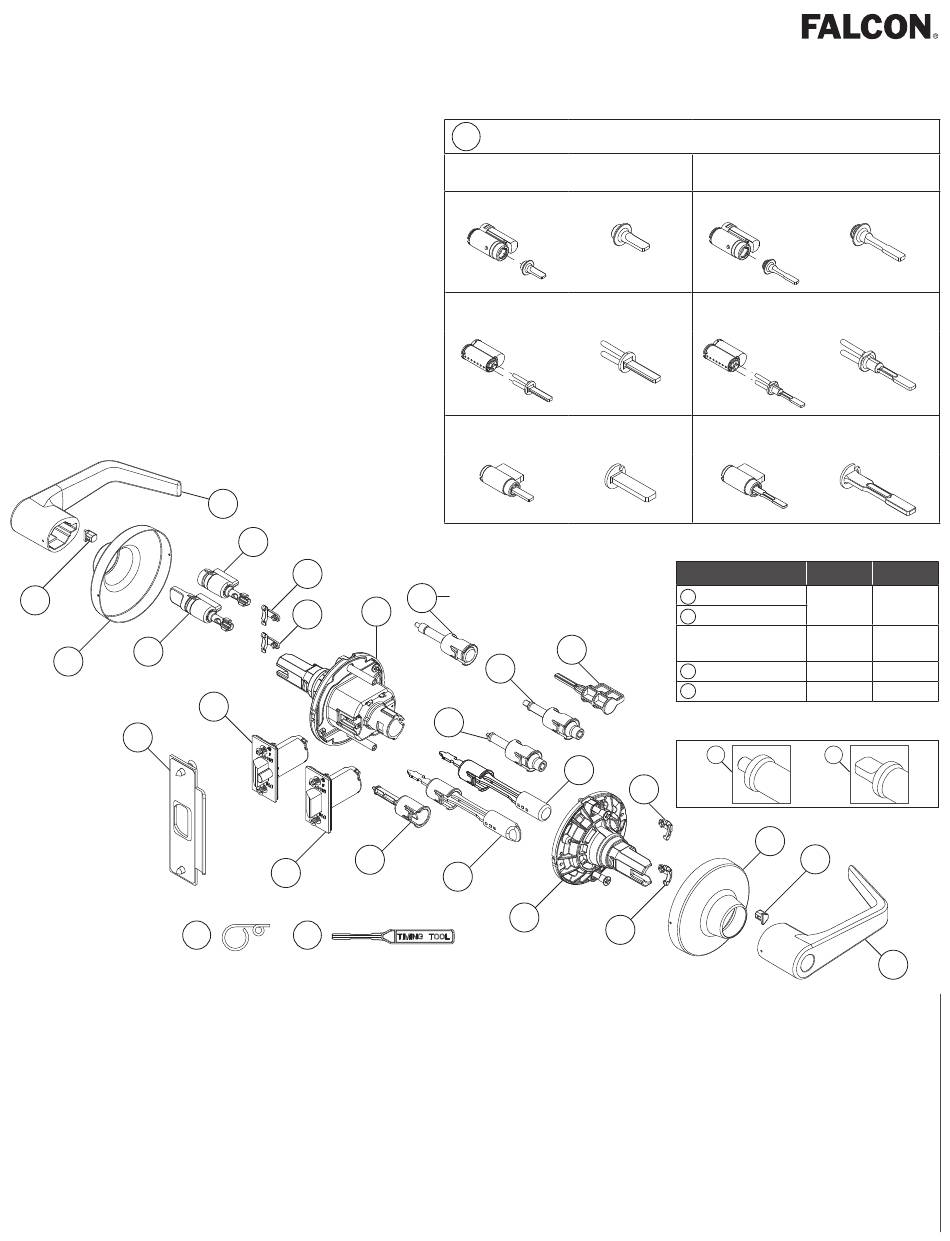 FALCON®

TIMING TOOL